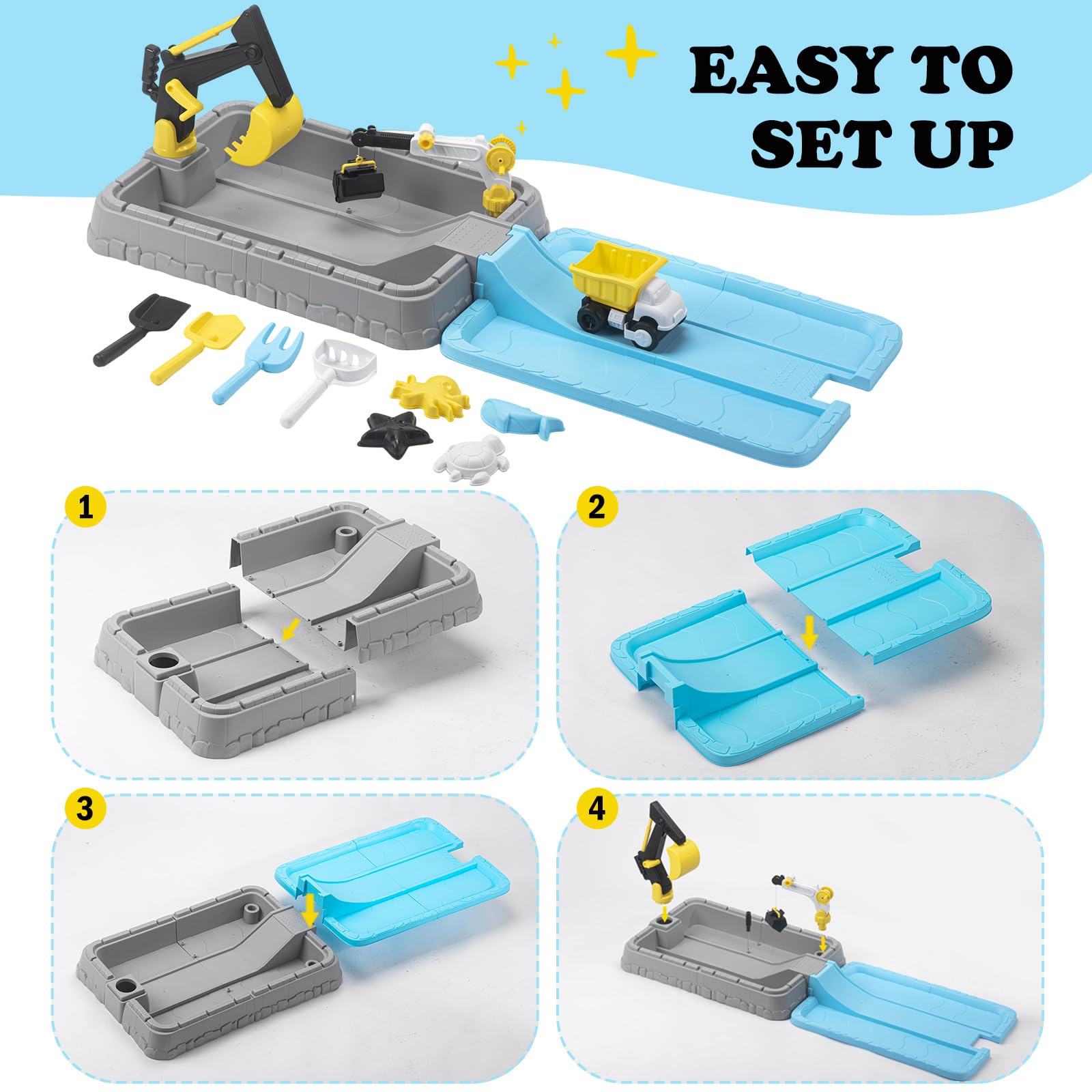 EASY TO SET UP

1

2

3

4