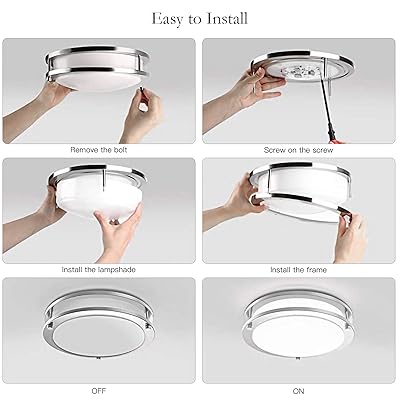 Easy to Install

Remove the bolt

Screw on the screw

Install the lampshade

Install the frame

OFF

ON