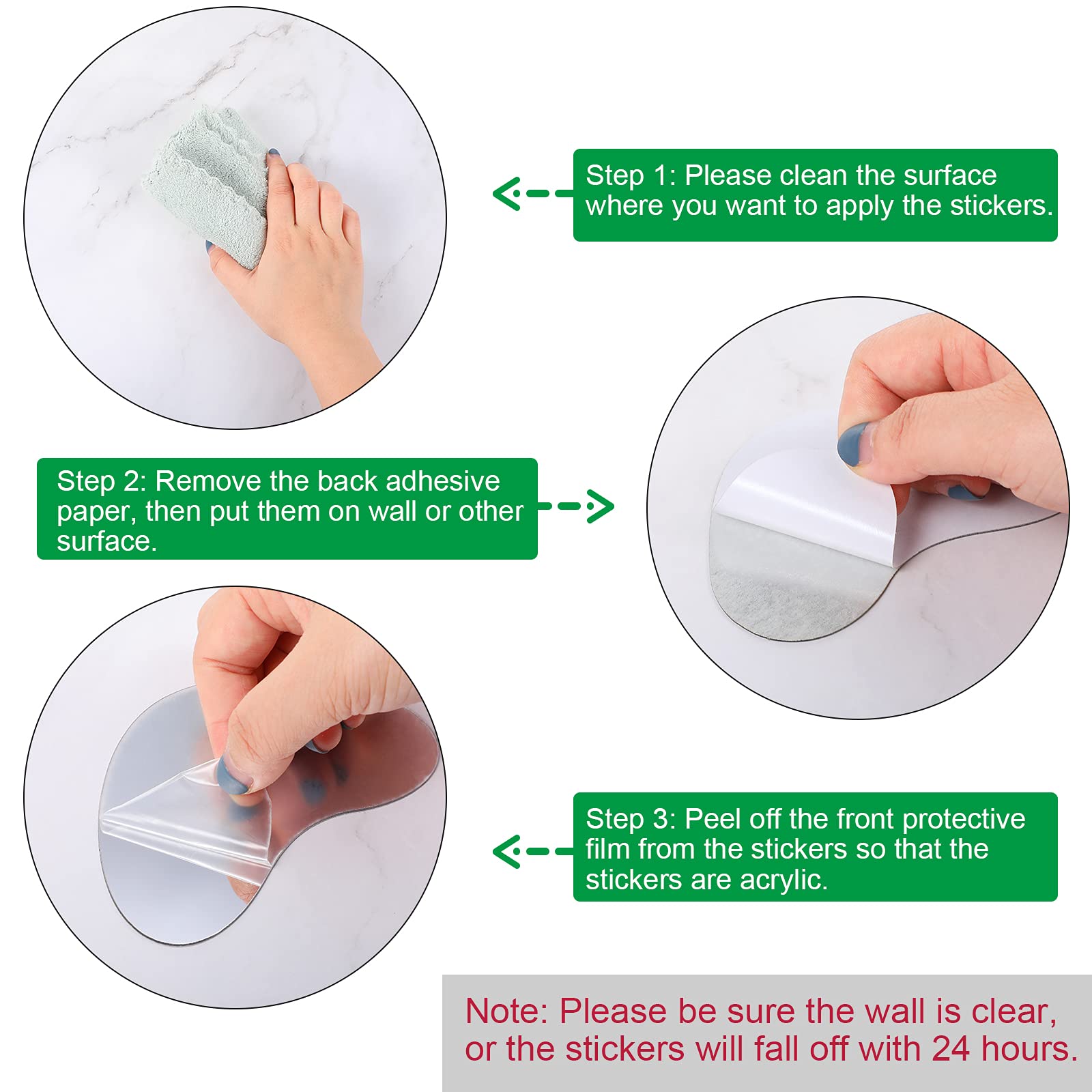 Step 1: Please clean the surface where you want to apply the stickers.

Step 2: Remove the back adhesive paper, then put them on wall or other surface.

Step 3: Peel off the front protective film from the stickers so that the stickers are acrylic.

Note: Please be sure the wall is clear, or the stickers will fall off with 24 hours.