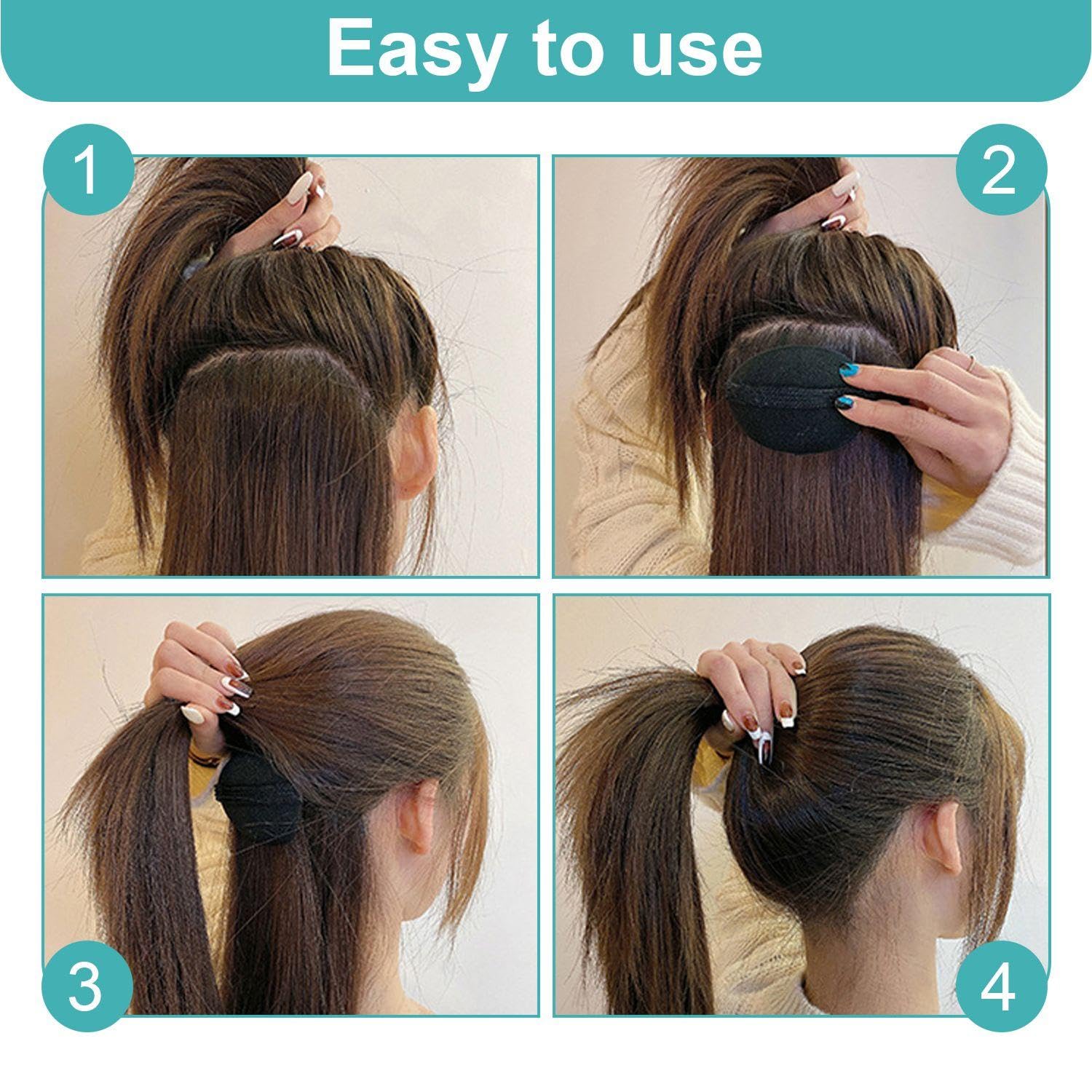 Easy to use

1

2

3

4