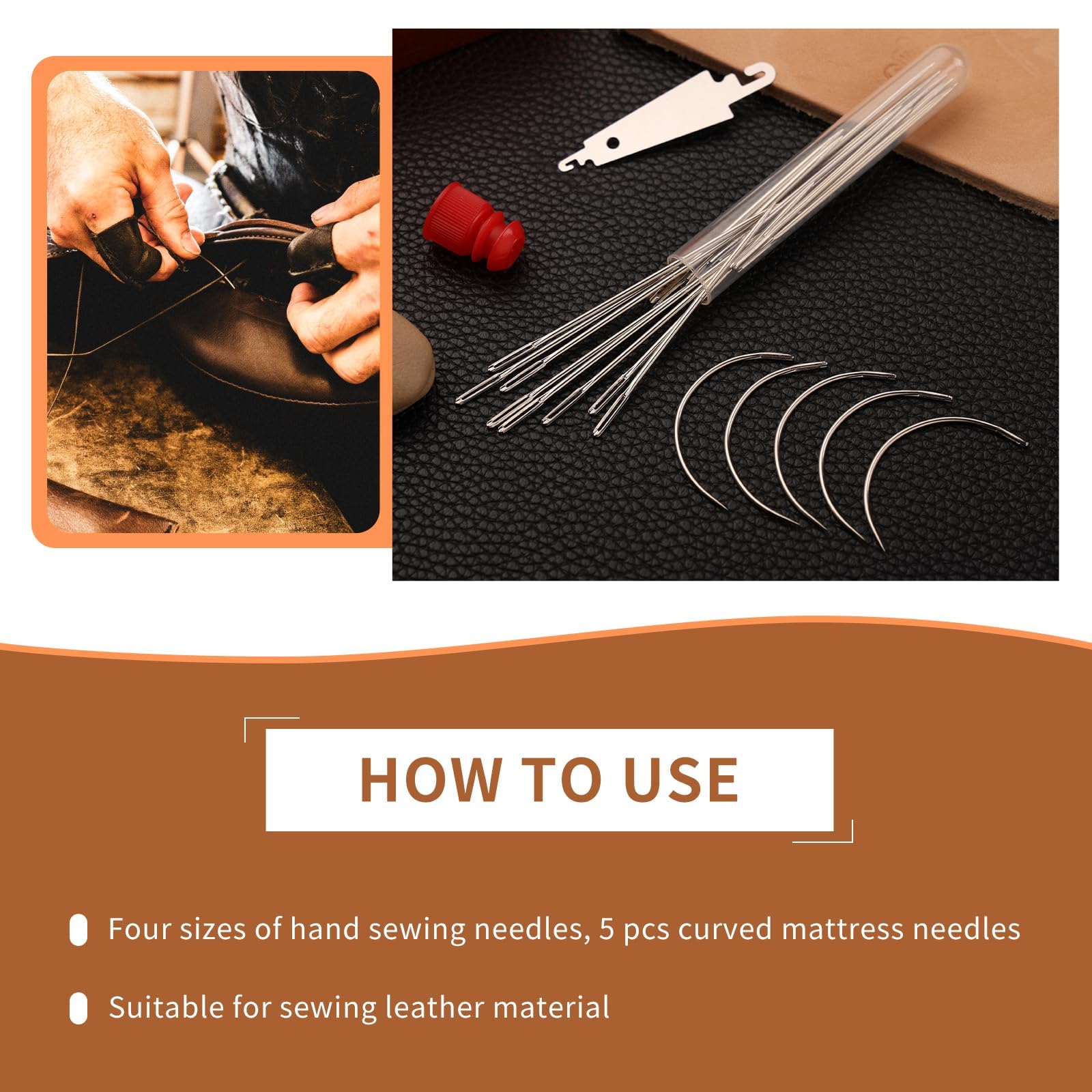 HOW TO USE

Four sizes of hand sewing needles, 5 pcs curved mattress needles

Suitable for sewing leather material