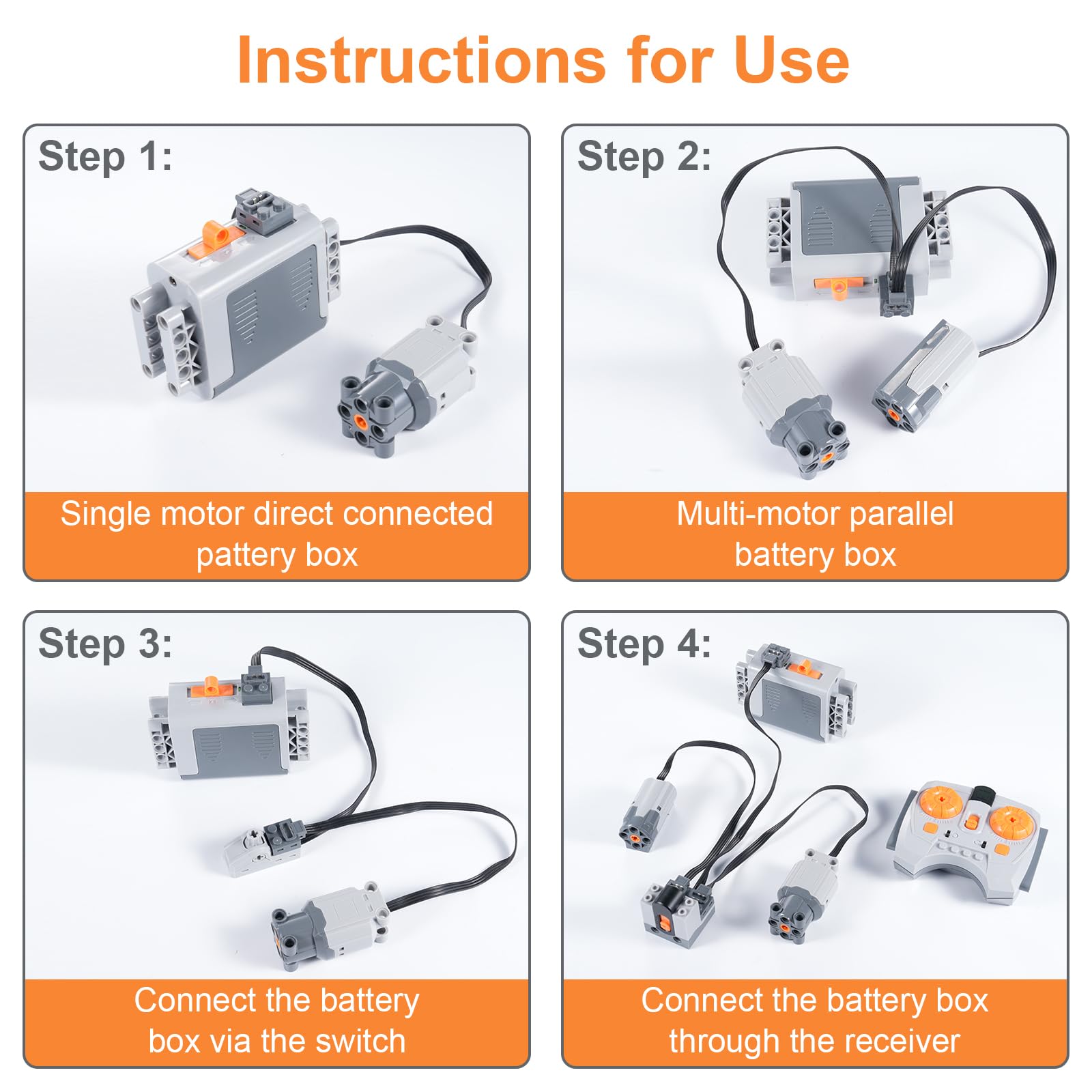 Instructions for Use

Step 1:

Single motor direct connected pattery box

Step 2:

Multi-motor parallel battery box

Step 3:

Connect the battery box via the switch

Step 4:

Connect the battery box through the receiver