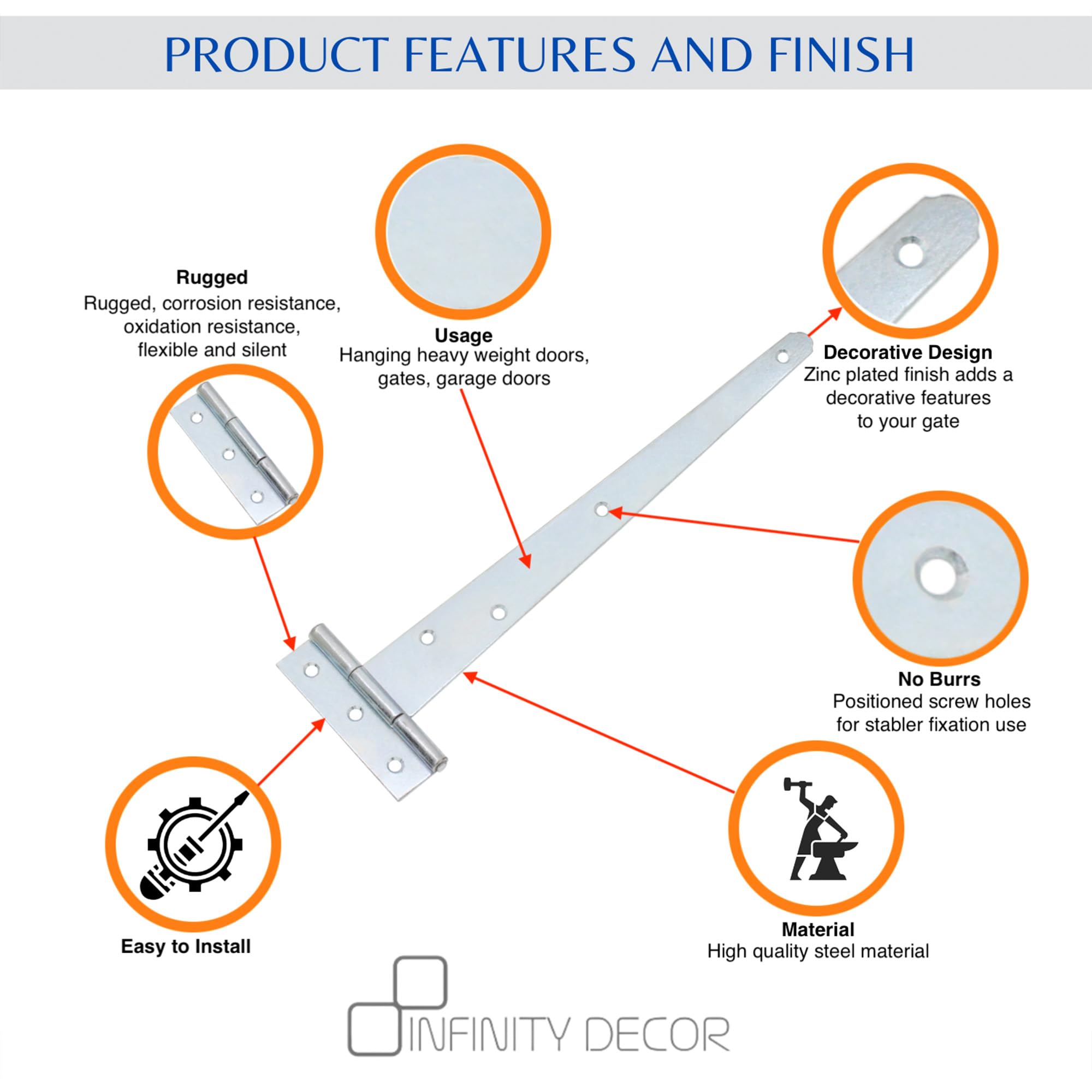 PRODUCT FEATURES AND FINISH

Rugged
Rugged, corrosion resistance, oxidation resistance, flexible and silent

Usage
Hanging heavy weight doors, gates, garage doors

Decorative Design
Zinc plated finish adds a decorative features to your gate

No Burrs
Positioned screw holes for stabler fixation use

Easy to Install

Material
High quality steel material

INFINITY DECOR