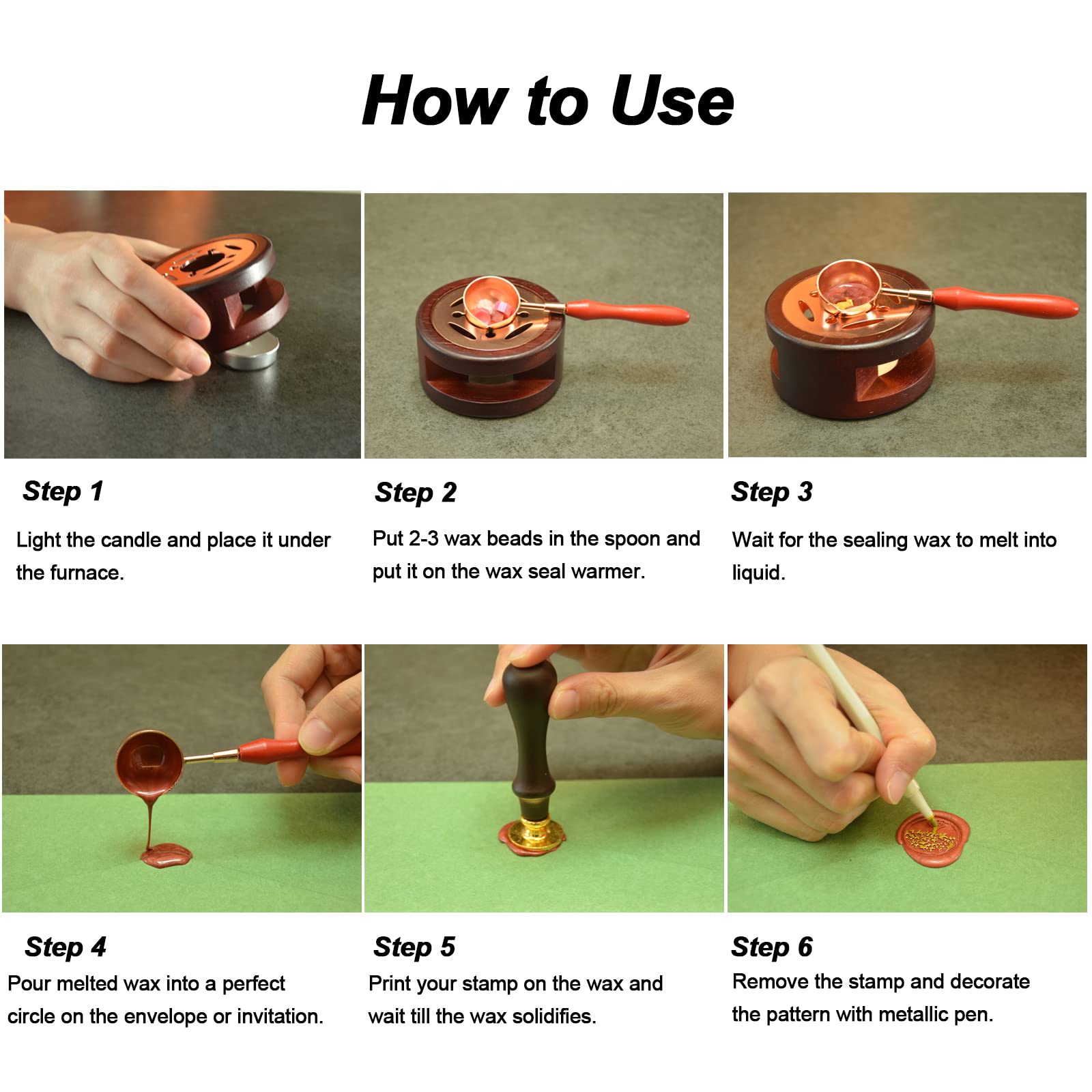 How to Use

Step 1
Light the candle and place it under the furnace.

Step 2
Put 2-3 wax beads in the spoon and put it on the wax seal warmer.

Step 3
Wait for the sealing wax to melt into liquid.

Step 4
Pour melted wax into a perfect circle on the envelope or invitation.

Step 5
Print your stamp on the wax and wait till the wax solidifies.

Step 6
Remove the stamp and decorate the pattern with metallic pen.