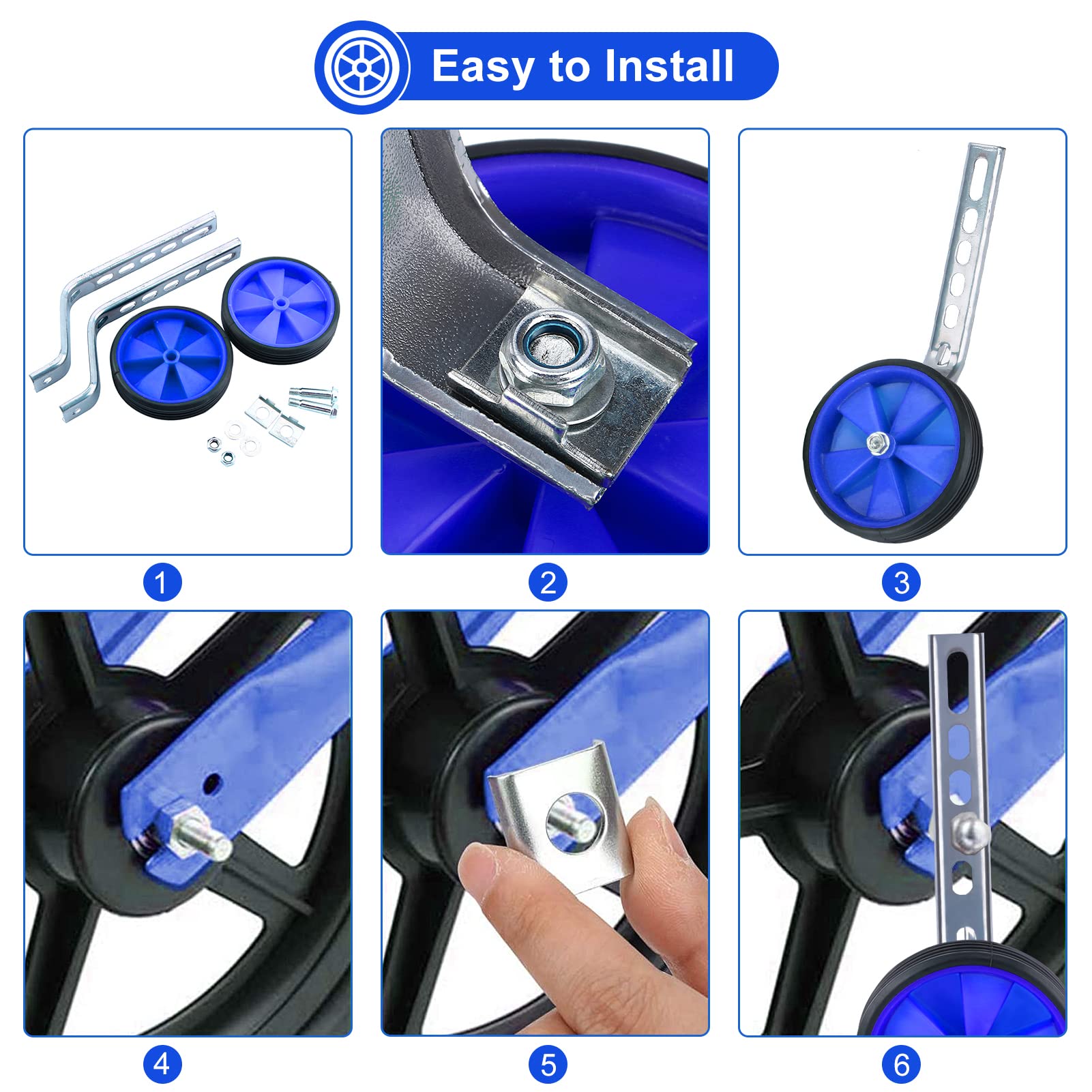 Easy to Install

1

2

3

4

5

6