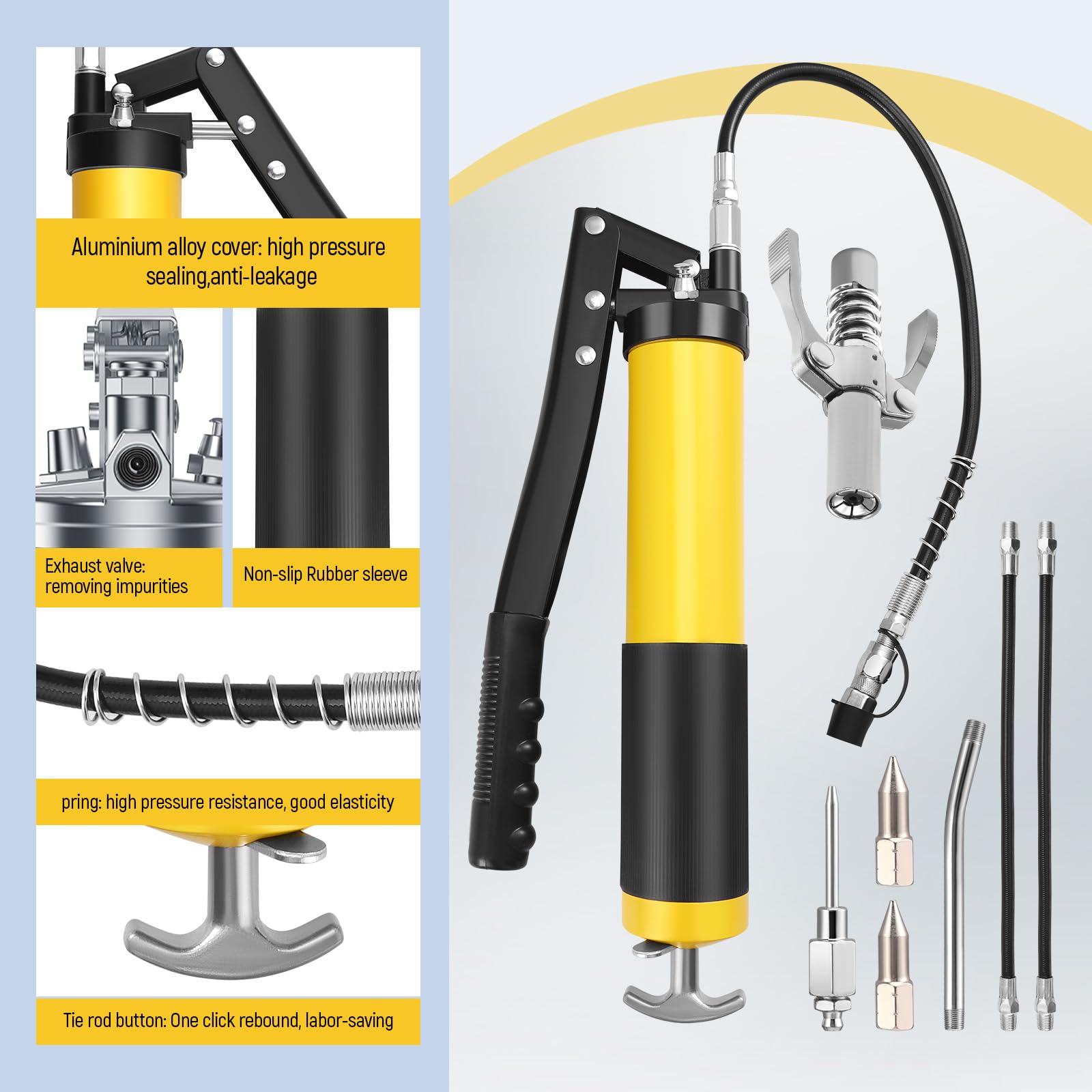 Aluminium alloy cover: high pressure sealing,anti-leakage

Exhaust valve: removing impurities

Non-slip Rubber sleeve

pring: high pressure resistance, good elasticity

Tie rod button: One click rebound, labor-saving