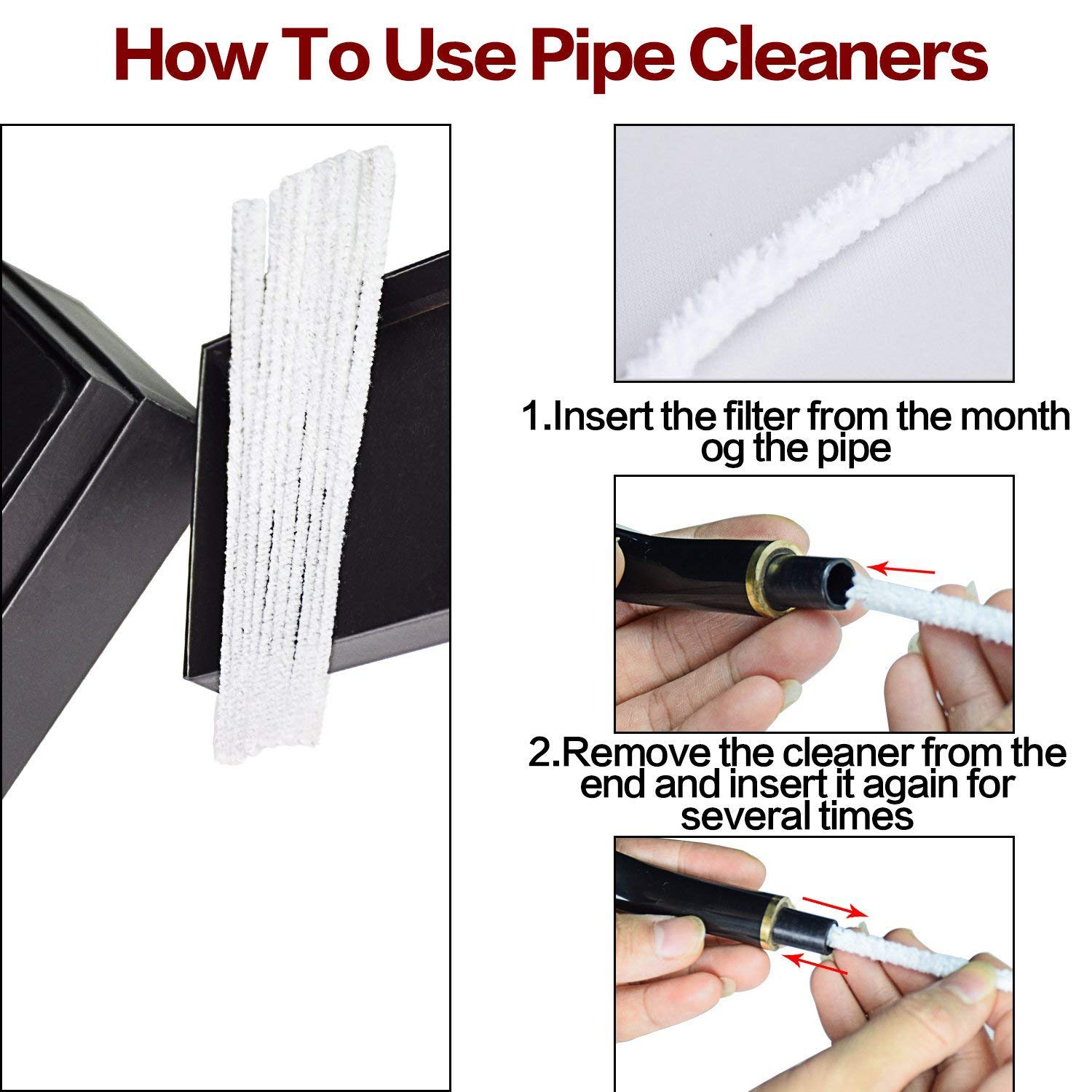 How To Use Pipe Cleaners

1.Insert the filter from the month og the pipe

2.Remove the cleaner from the end and insert it again for several times