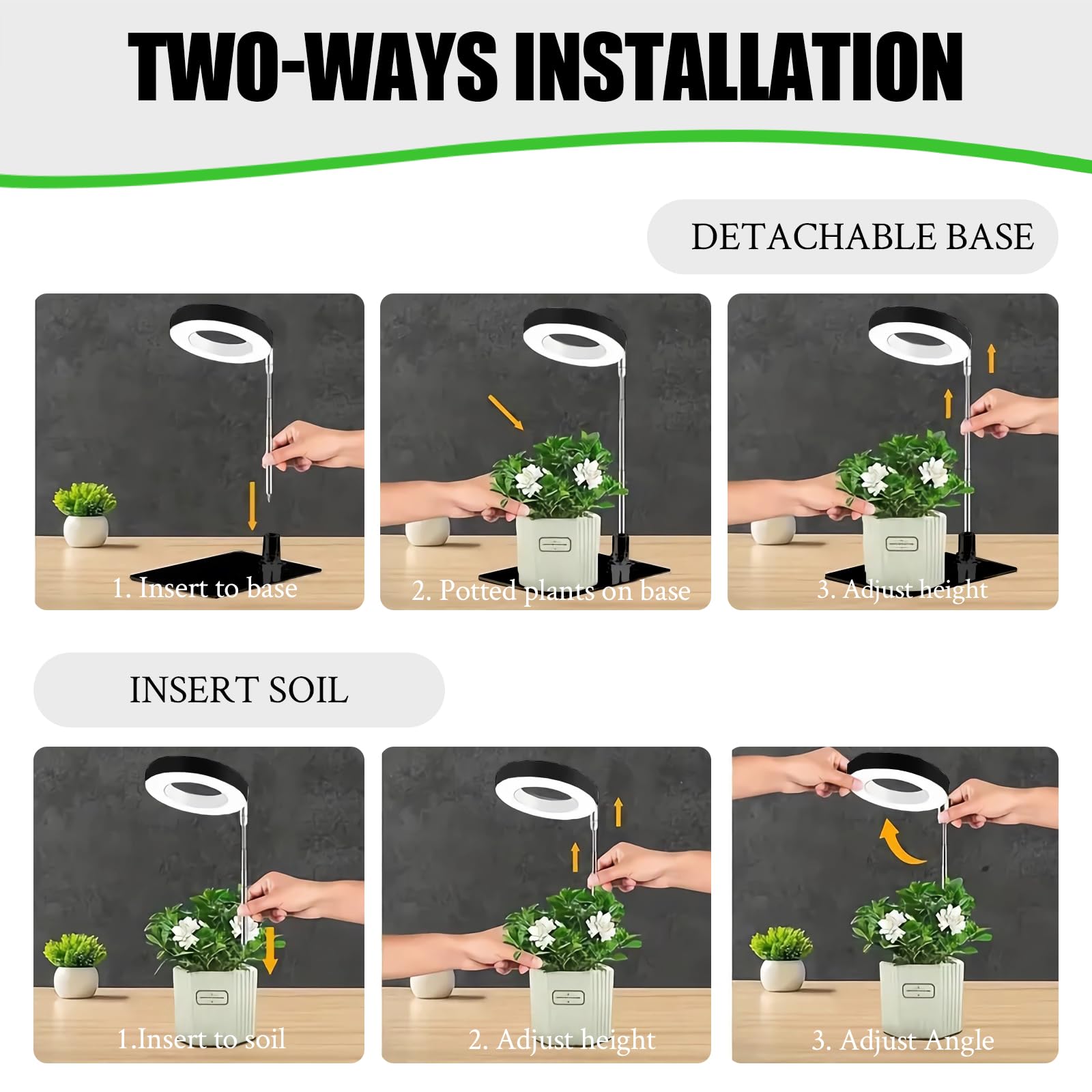 TWO-WAYS INSTALLATION

DETACHABLE BASE

1. Insert to base

2. Potted plants on base

3. Adjust height

INSERT SOIL

1.Insert to soil

2. Adjust height

3. Adjust Angle