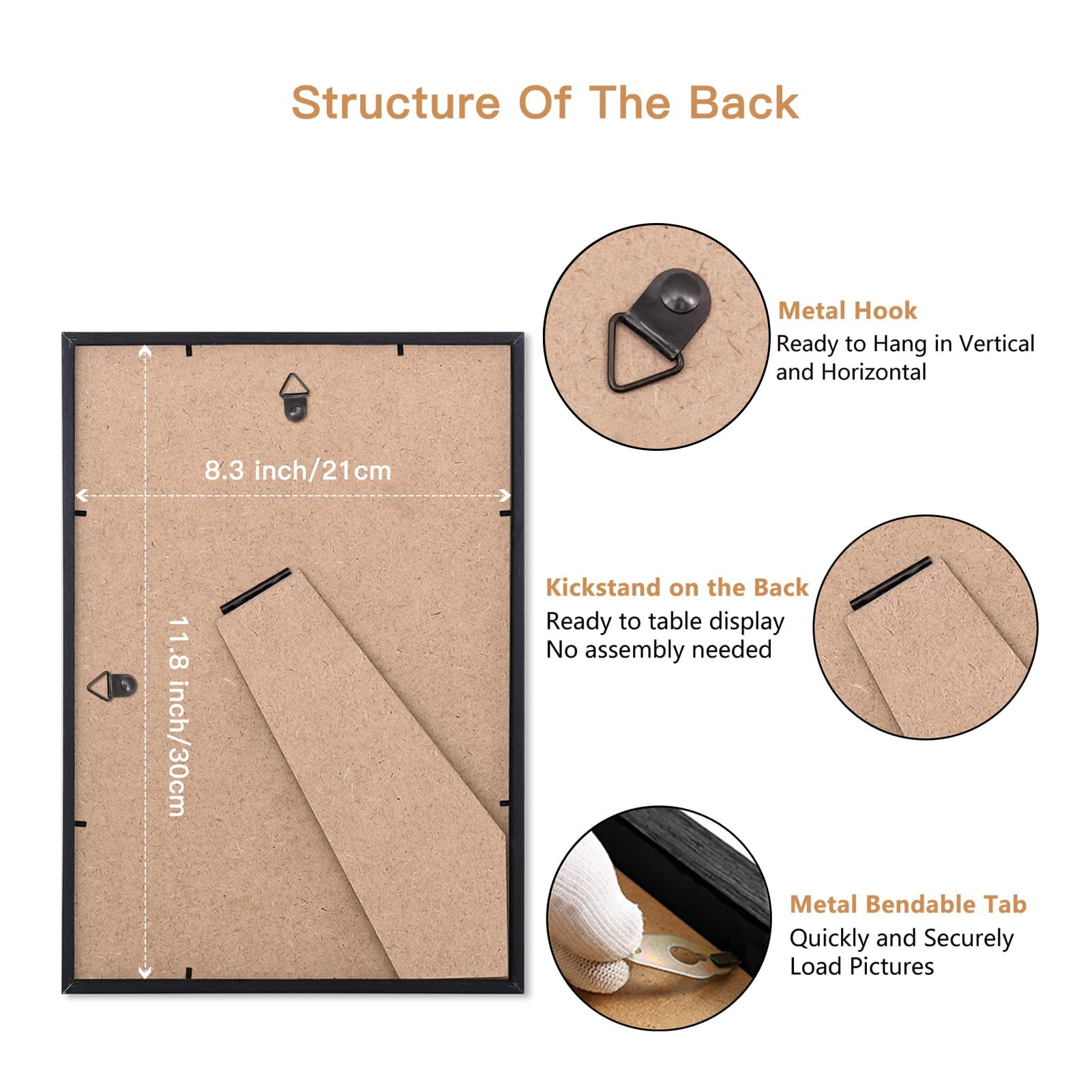 Structure Of The Back

8.3 inch/21cm

11.8 inch/30cm

Metal Hook
Ready to Hang in Vertical and Horizontal

Kickstand on the Back
Ready to table display
No assembly needed

Metal Bendable Tab
Quickly and Securely Load Pictures