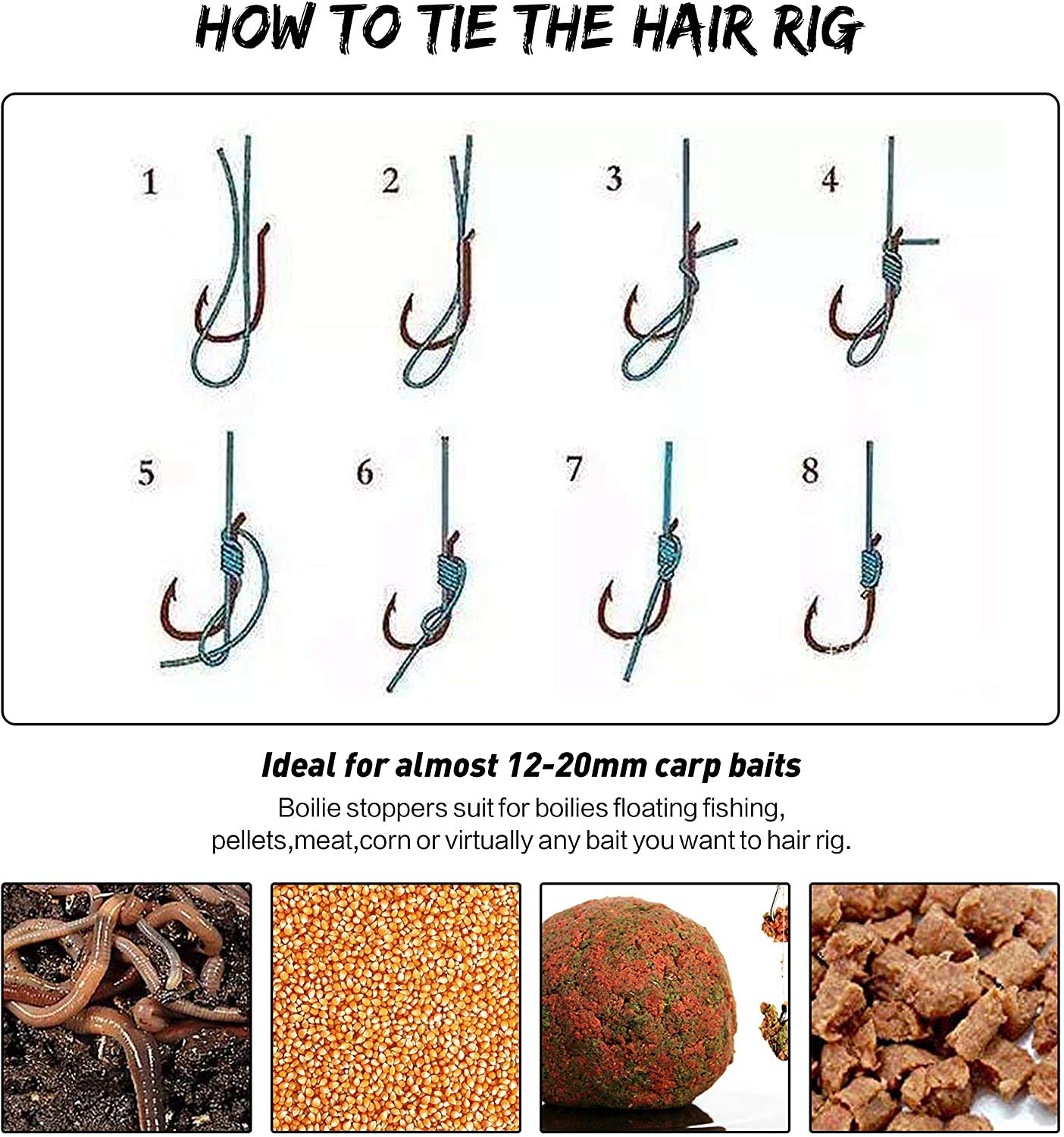 HOW TO TIE THE HAIR RIG

1

2

3

4

5

6

7

8

Ideal for almost 12-20mm carp baits

Boilie stoppers suit for boilies floating fishing, pellets,meat,corn or virtually any bait you want to hair rig.