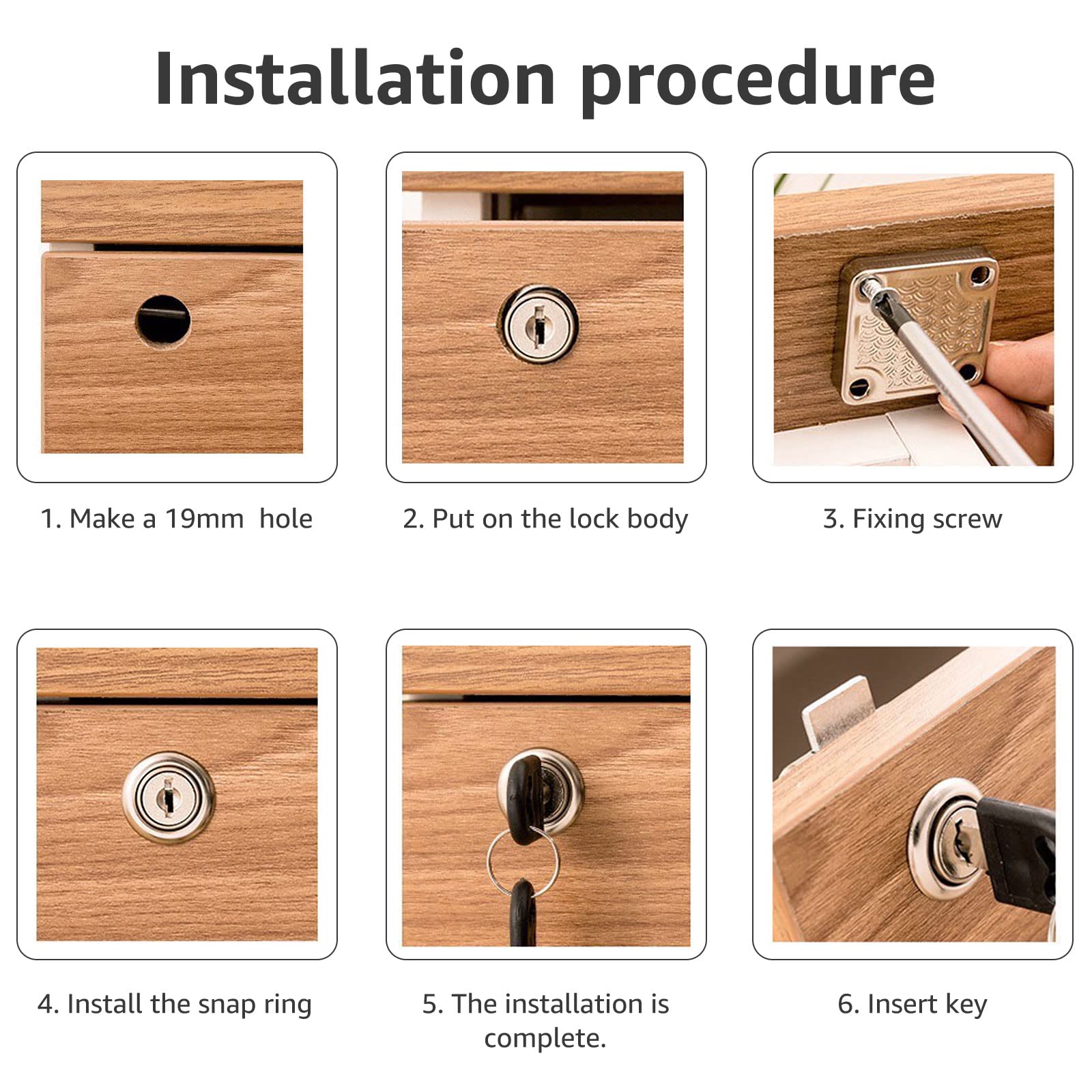 Installation procedure

1. Make a 19mm hole

2. Put on the lock body

3. Fixing screw

4. Install the snap ring

5. The installation is complete.

6. Insert key