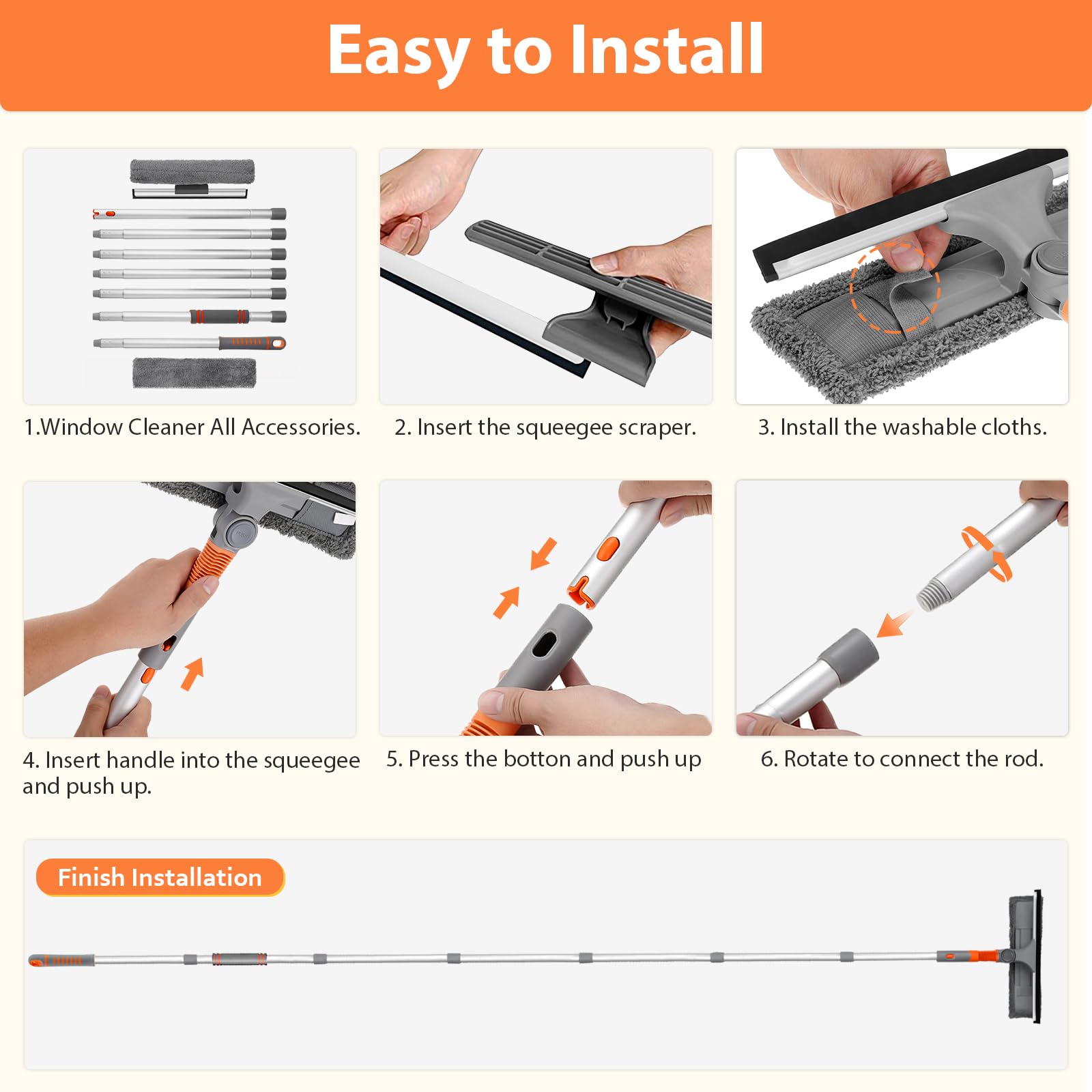 Easy to Install

1.Window Cleaner All Accessories.

2. Insert the squeegee scraper.

3. Install the washable cloths.

4. Insert handle into the squeegee and push up.

5. Press the botton and push up

6. Rotate to connect the rod.

Finish Installation