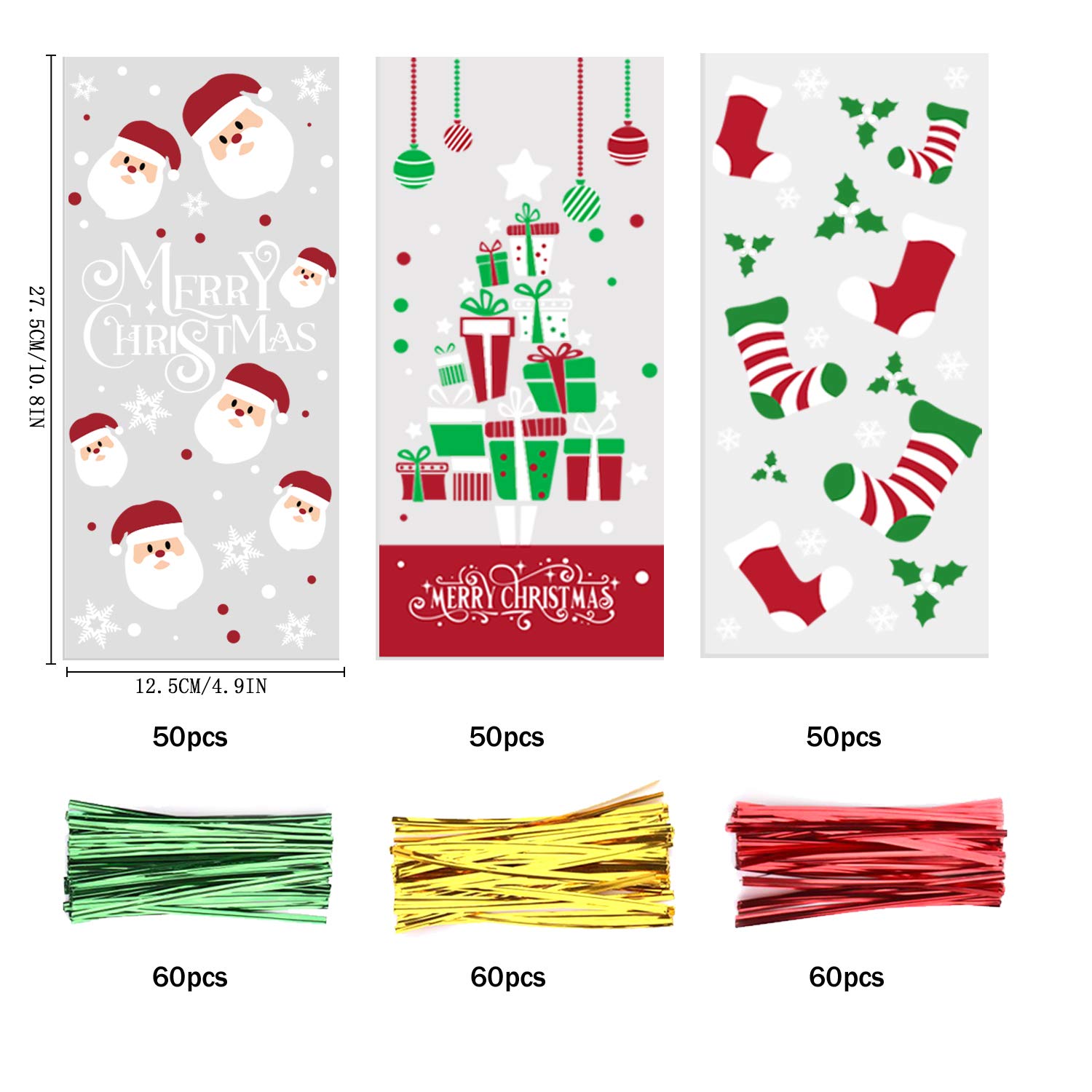 27.5CM/10.8IN

MERRY CHRISTMAS

MERRY CHRISTMAS

12.5CM/4.9IN

50pcs

50pcs

50pcs

60pcs

60pcs

60pcs