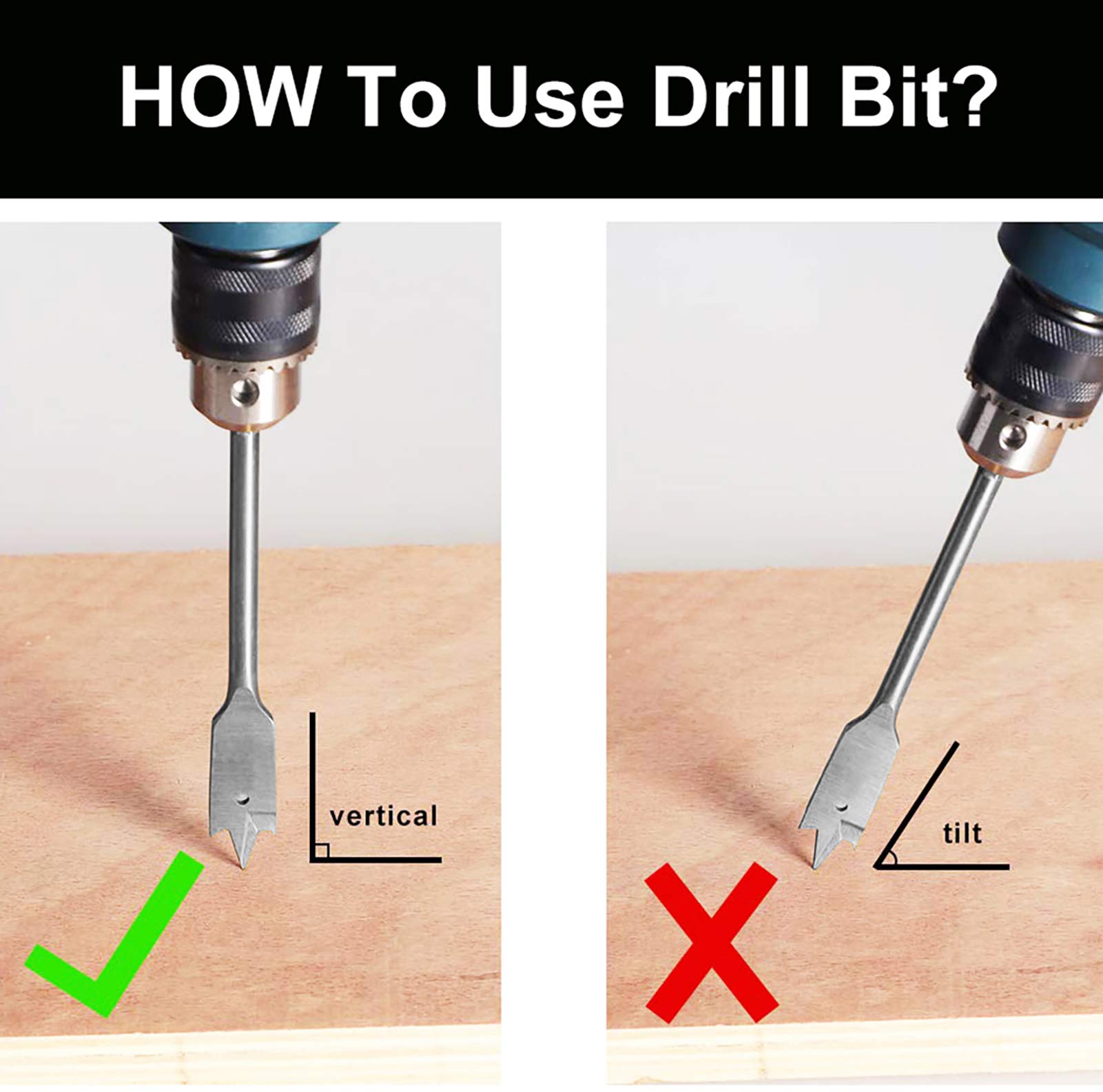 HOW To Use Drill Bit?

vertical

tilt