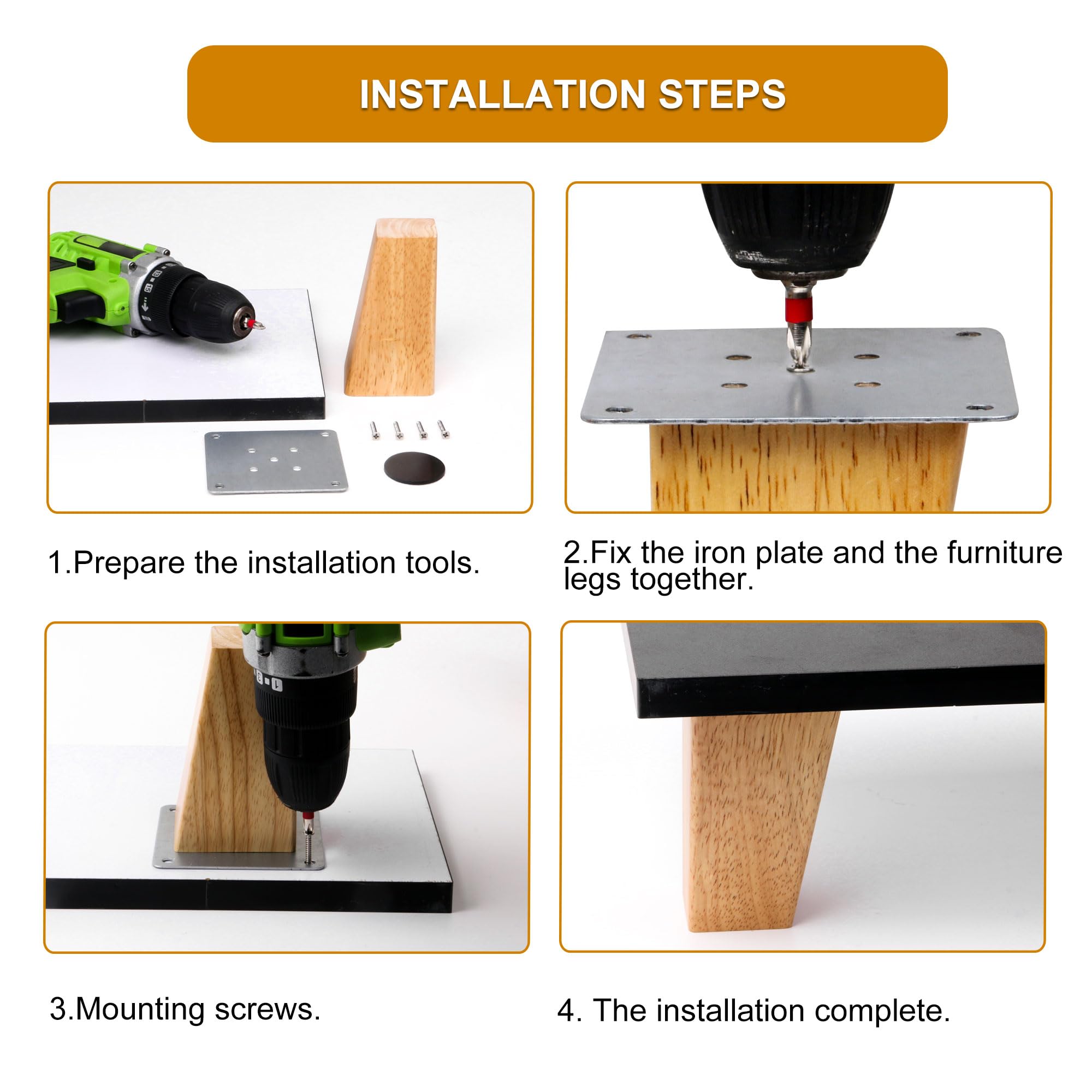 INSTALLATION STEPS

1.Prepare the installation tools.

2.Fix the iron plate and the furniture legs together.

3.Mounting screws.

4. The installation complete.