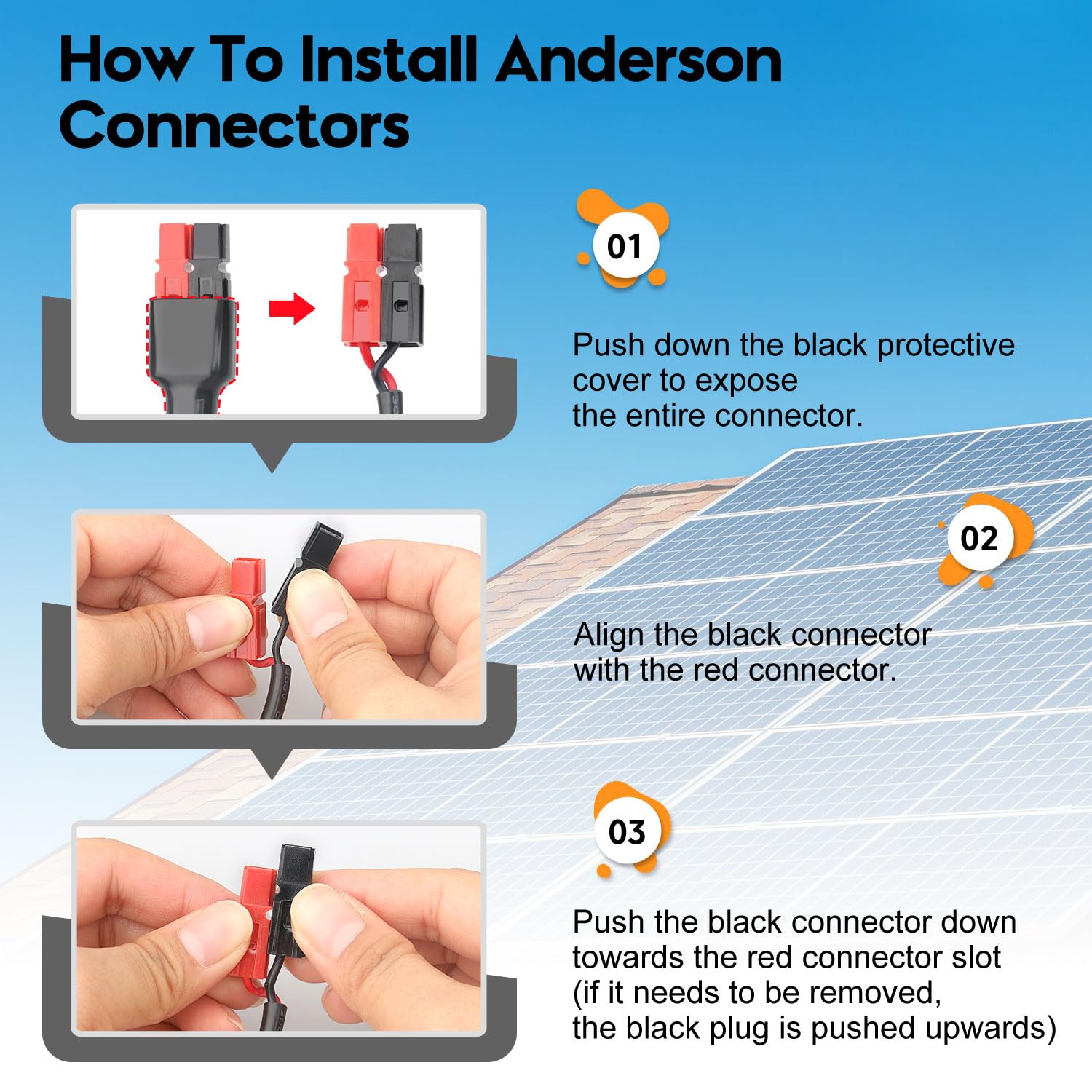 How To Install Anderson Connectors

01

Push down the black protective cover to expose the entire connector.

02

Align the black connector with the red connector.

03

Push the black connector down towards the red connector slot (if it needs to be removed, the black plug is pushed upwards)