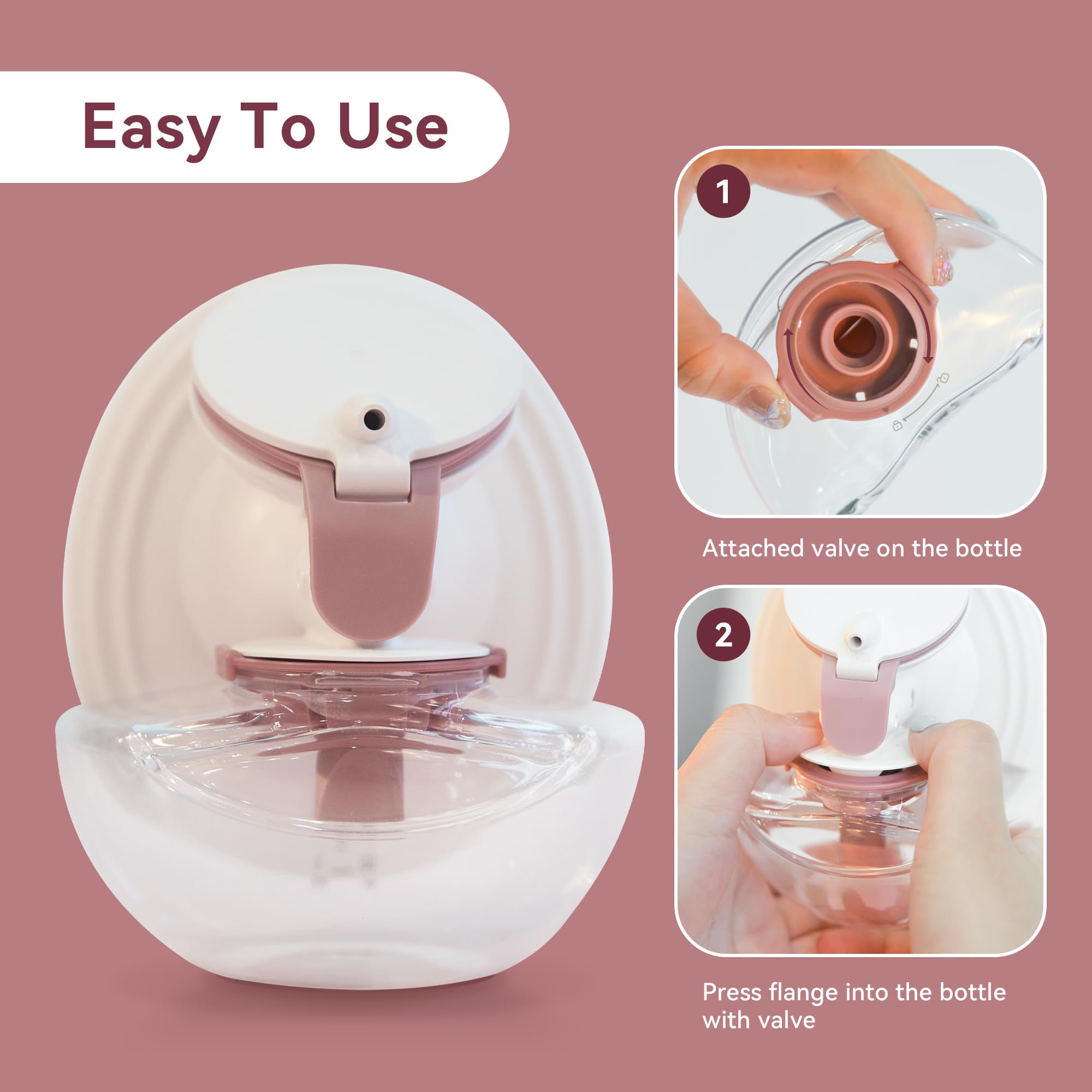 Easy To Use

1

Attached valve on the bottle

2

Press flange into the bottle with valve