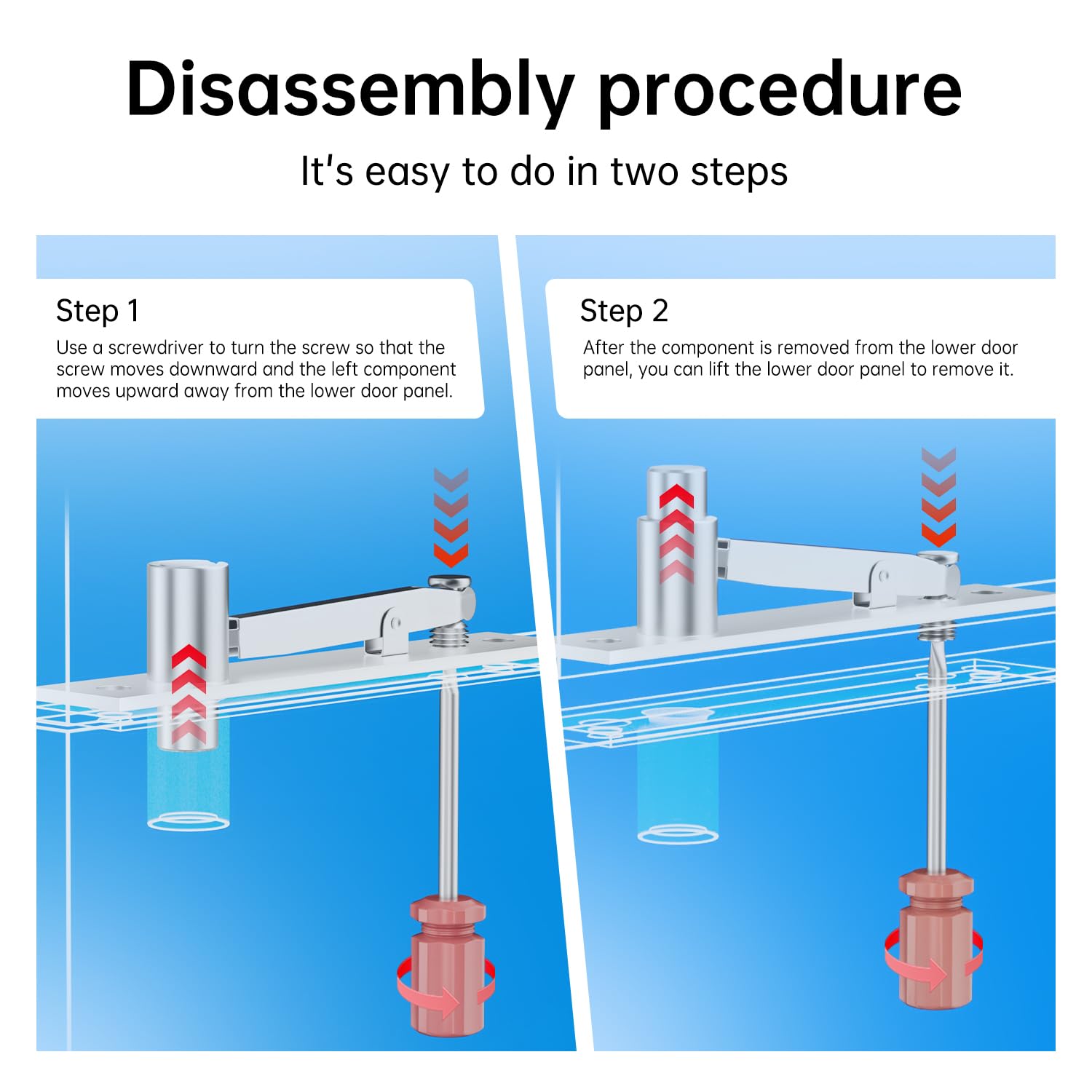 Disassembly procedure

It's easy to do in two steps

Step 1

Use a screwdriver to turn the screw so that the screw moves downward and the left component moves upward away from the lower door panel.

Step 2

After the component is removed from the lower door panel, you can lift the lower door panel to remove it.