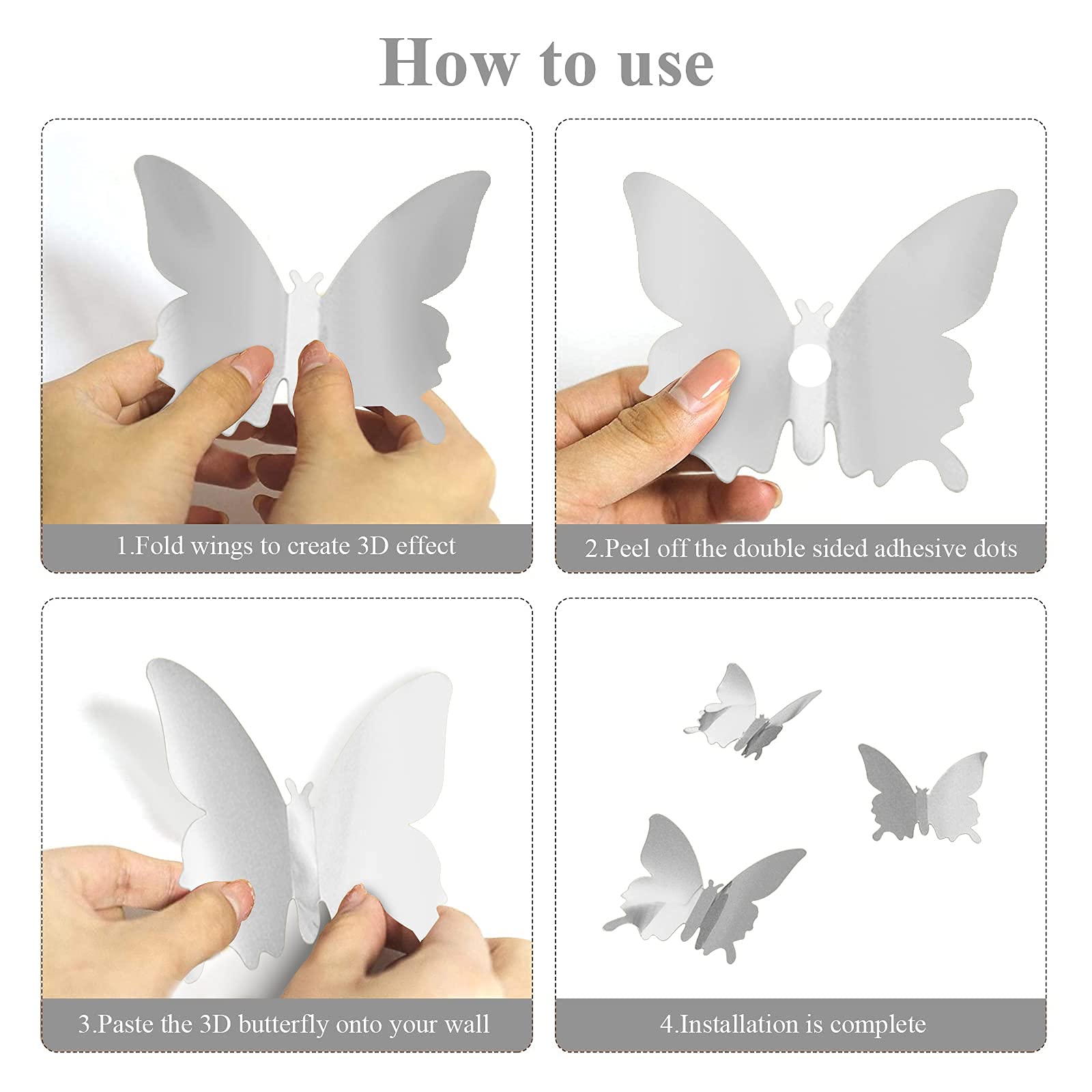 How to use

1.Fold wings to create 3D effect

2.Peel off the double sided adhesive dots

3.Paste the 3D butterfly onto your wall

4.Installation is complete