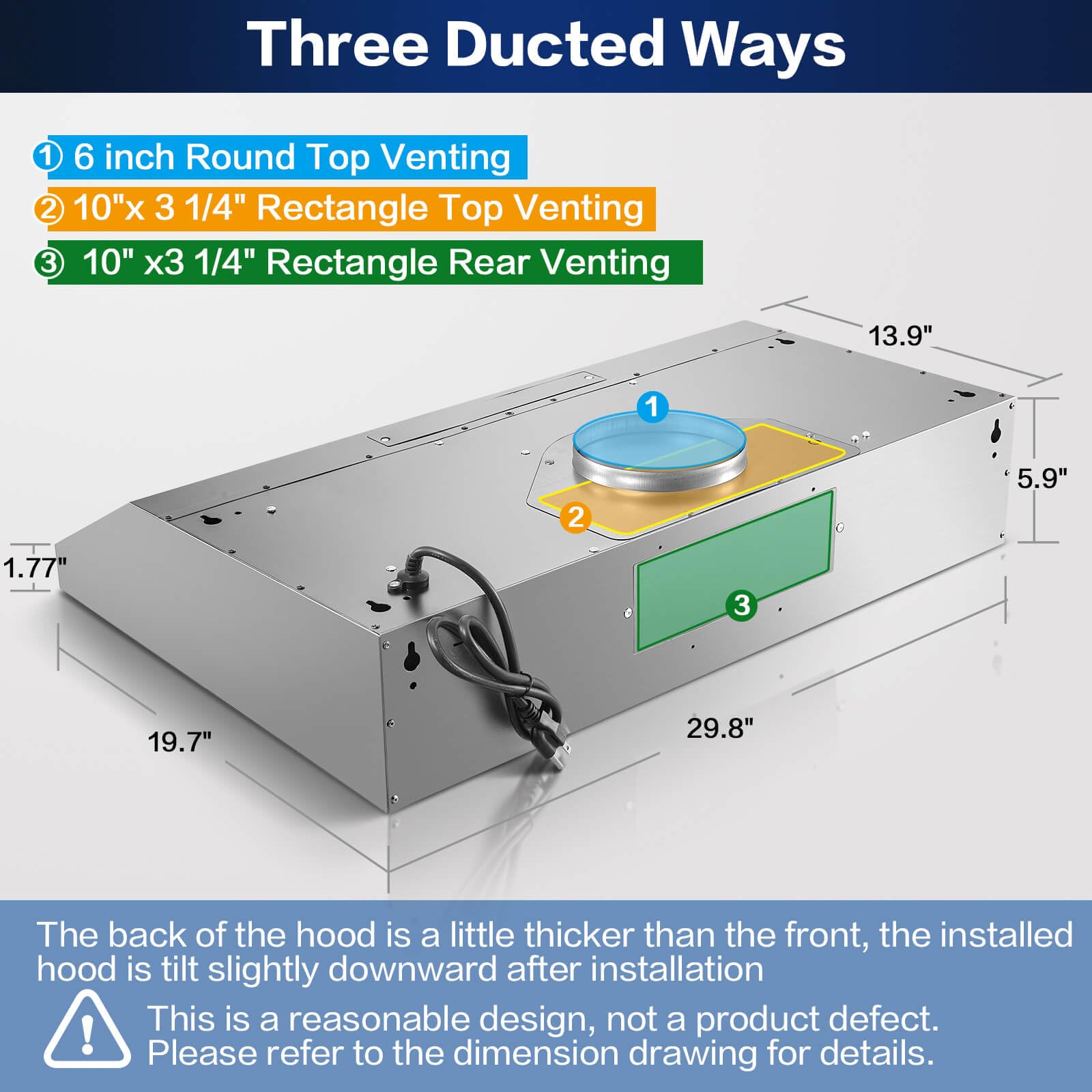 Three Ducted Ways

① 6 inch Round Top Venting
② 10"x 3 1/4" Rectangle Top Venting
③ 10" x3 1/4" Rectangle Rear Venting

13.9"
1
5.9"
2
1.77"
3
19.7"
29.8"

The back of the hood is a little thicker than the front, the installed hood is tilt slightly downward after installation

This is a reasonable design, not a product defect. Please refer to the dimension drawing for details.