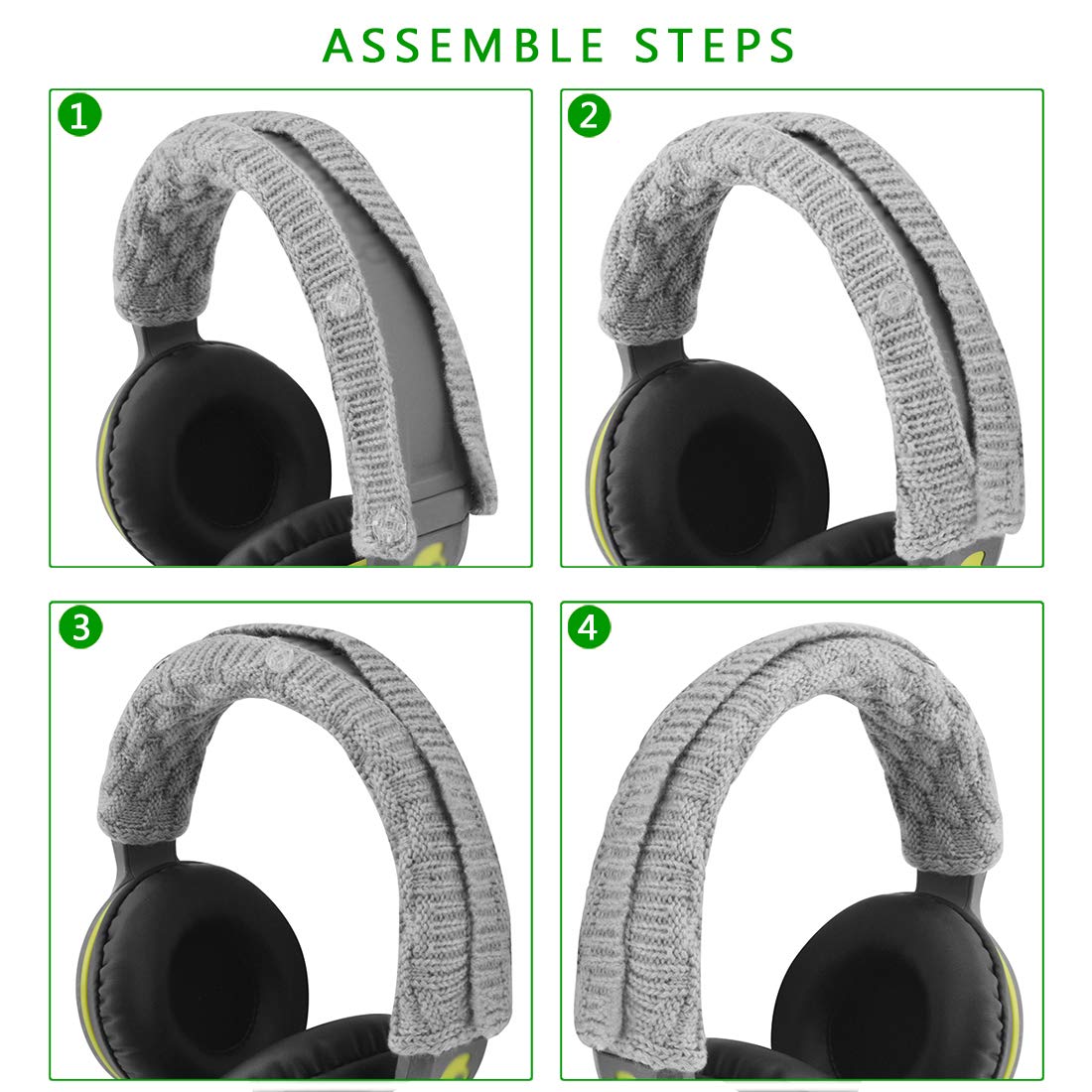 ASSEMBLE STEPS

1

2

3

4