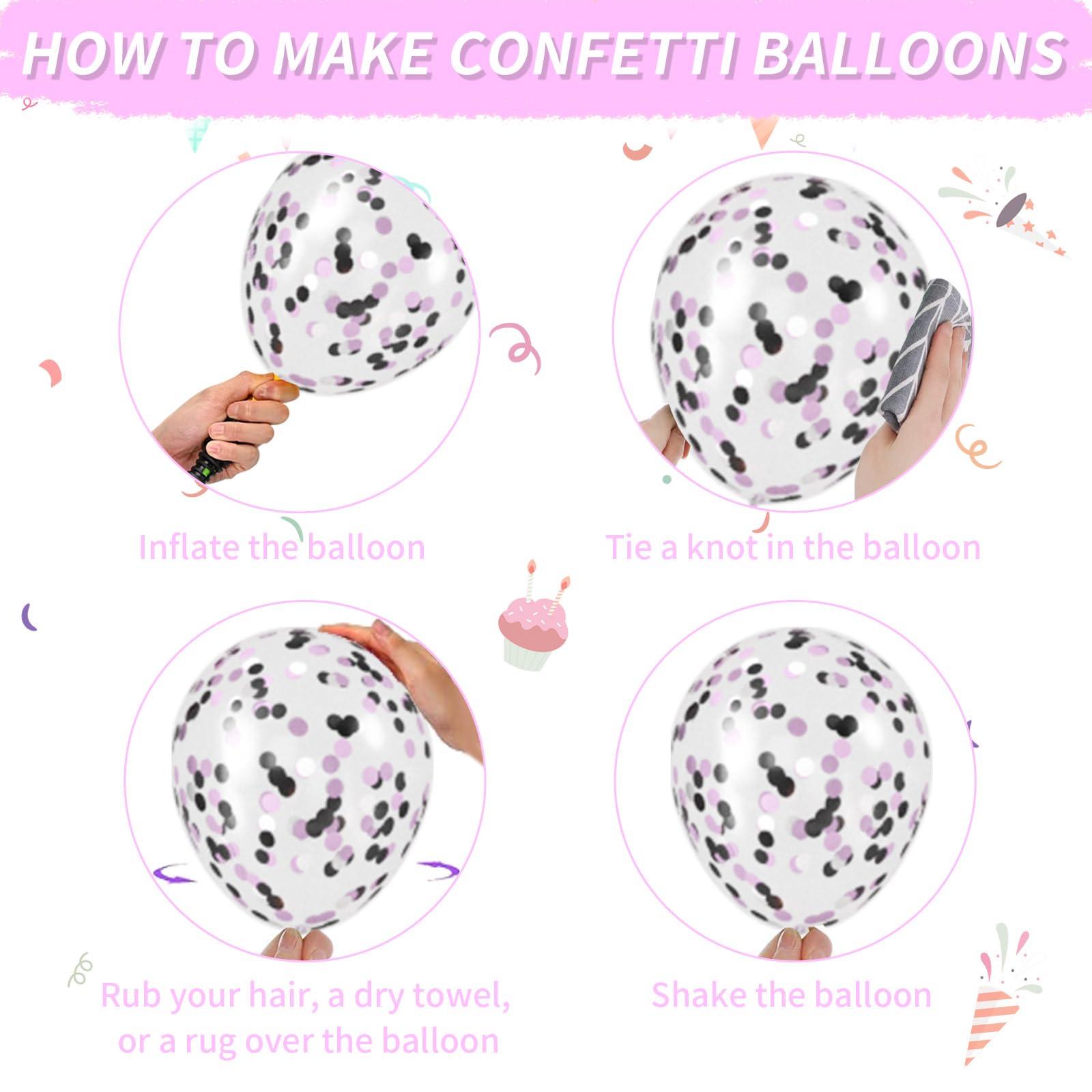 HOW TO MAKE CONFETTI BALLOONS

Inflate the balloon

Tie a knot in the balloon

Rub your hair, a dry towel, or a rug over the balloon

Shake the balloon