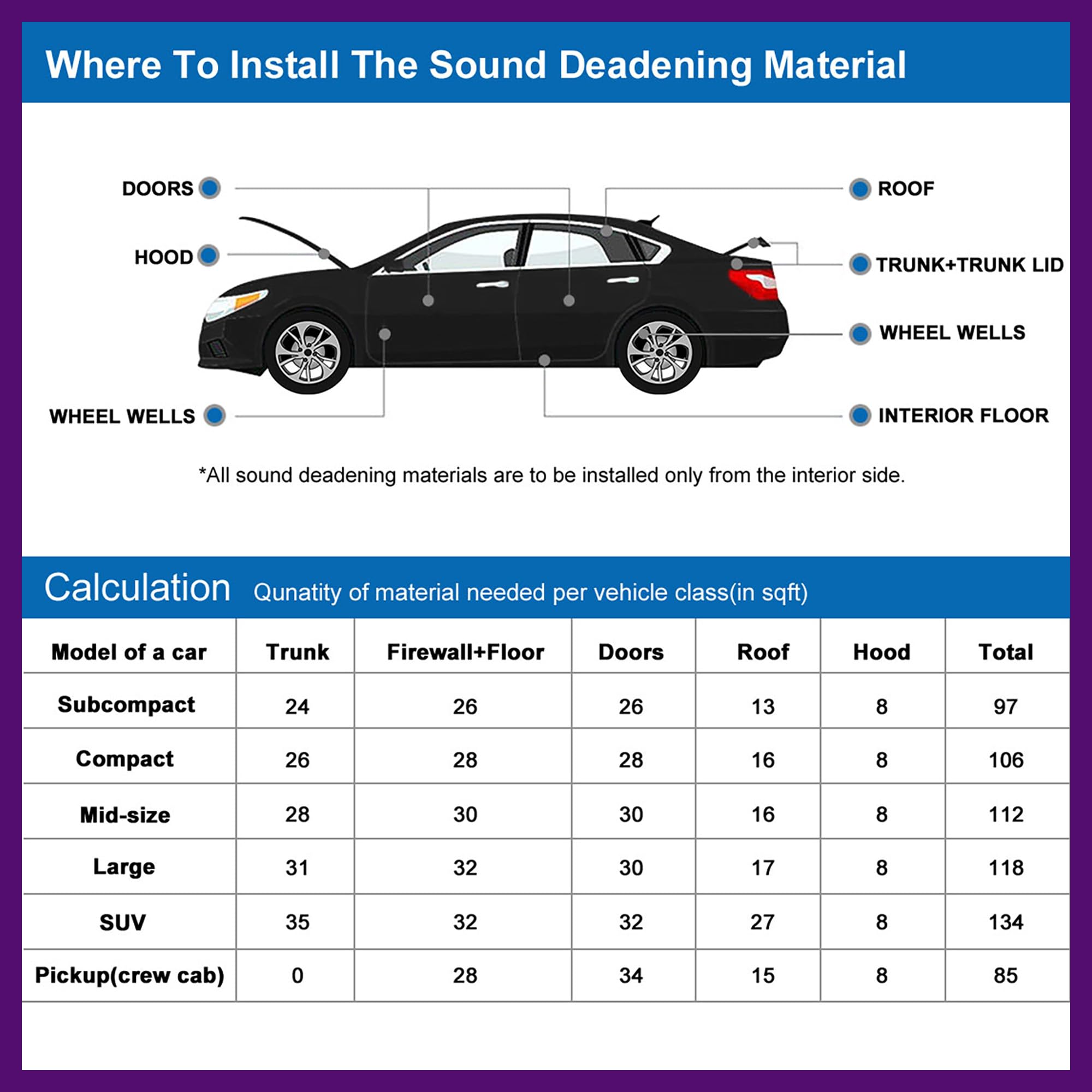 Where To Install The Sound Deadening Material

DOORS
HOOD
WHEEL WELLS
ROOF
TRUNK+TRUNK LID
WHEEL WELLS
INTERIOR FLOOR

*All sound deadening materials are to be installed only from the interior side.

Calculation Qunatity of material needed per vehicle class(in sqft)

| Model of a car | Trunk | Firewall+Floor | Doors | Roof | Hood | Total |
|---|---|---|---|---|---|---|
| Subcompact | 24 | 26 | 26 | 13 | 8 | 97 |
| Compact | 26 | 28 | 28 | 16 | 8 | 106 |
| Mid-size | 28 | 30 | 30 | 16 | 8 | 112 |
| Large | 31 | 32 | 30 | 17 | 8 | 118 |
| SUV | 35 | 32 | 32 | 27 | 8 | 134 |
| Pickup(crew cab) | 0 | 28 | 34 | 15 | 8 | 85 |