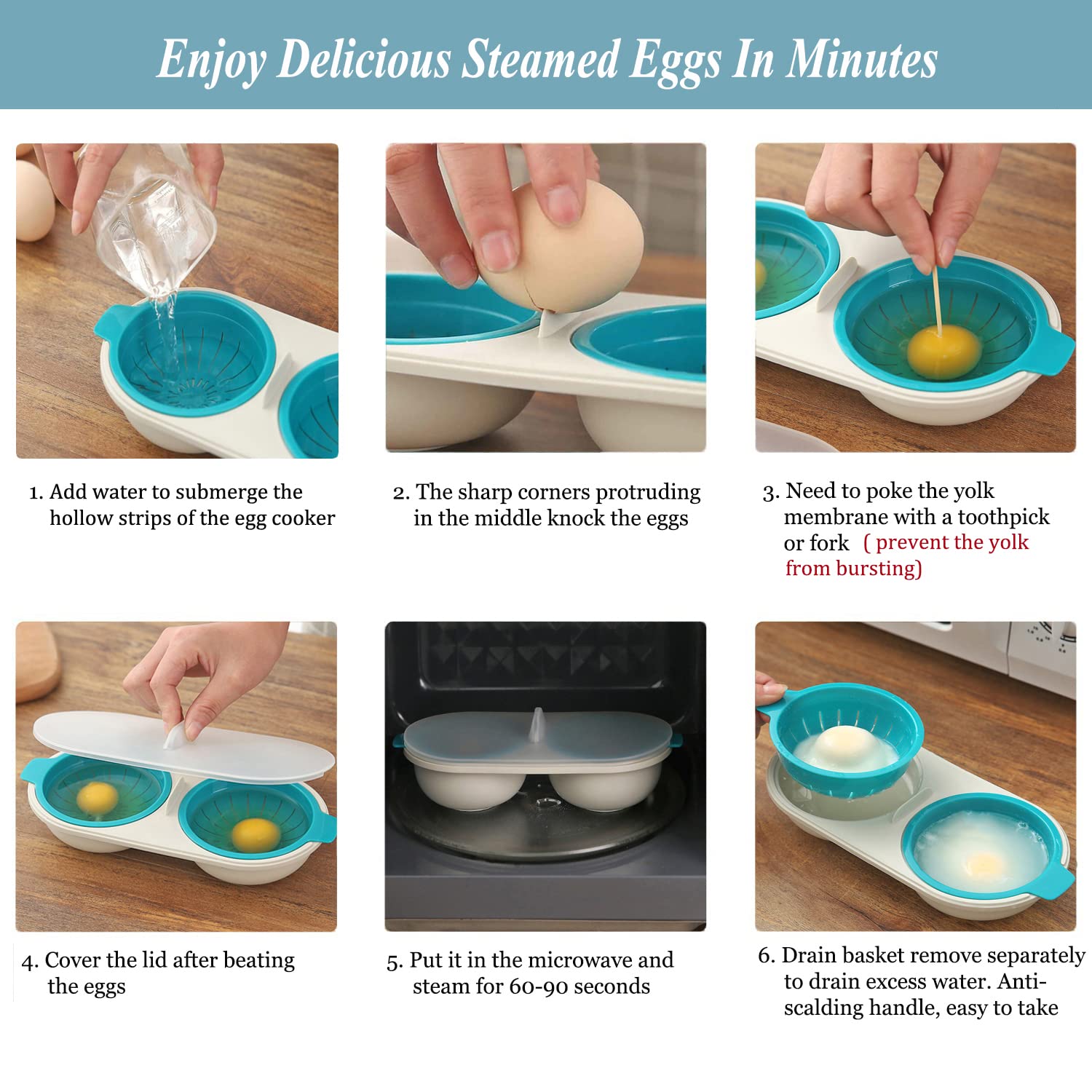 Enjoy Delicious Steamed Eggs In Minutes

1. Add water to submerge the hollow strips of the egg cooker

2. The sharp corners protruding in the middle knock the eggs

3. Need to poke the yolk membrane with a toothpick or fork ( prevent the yolk from bursting)

4. Cover the lid after beating the eggs

5. Put it in the microwave and steam for 60-90 seconds

6. Drain basket remove separately to drain excess water. Anti-scalding handle, easy to take