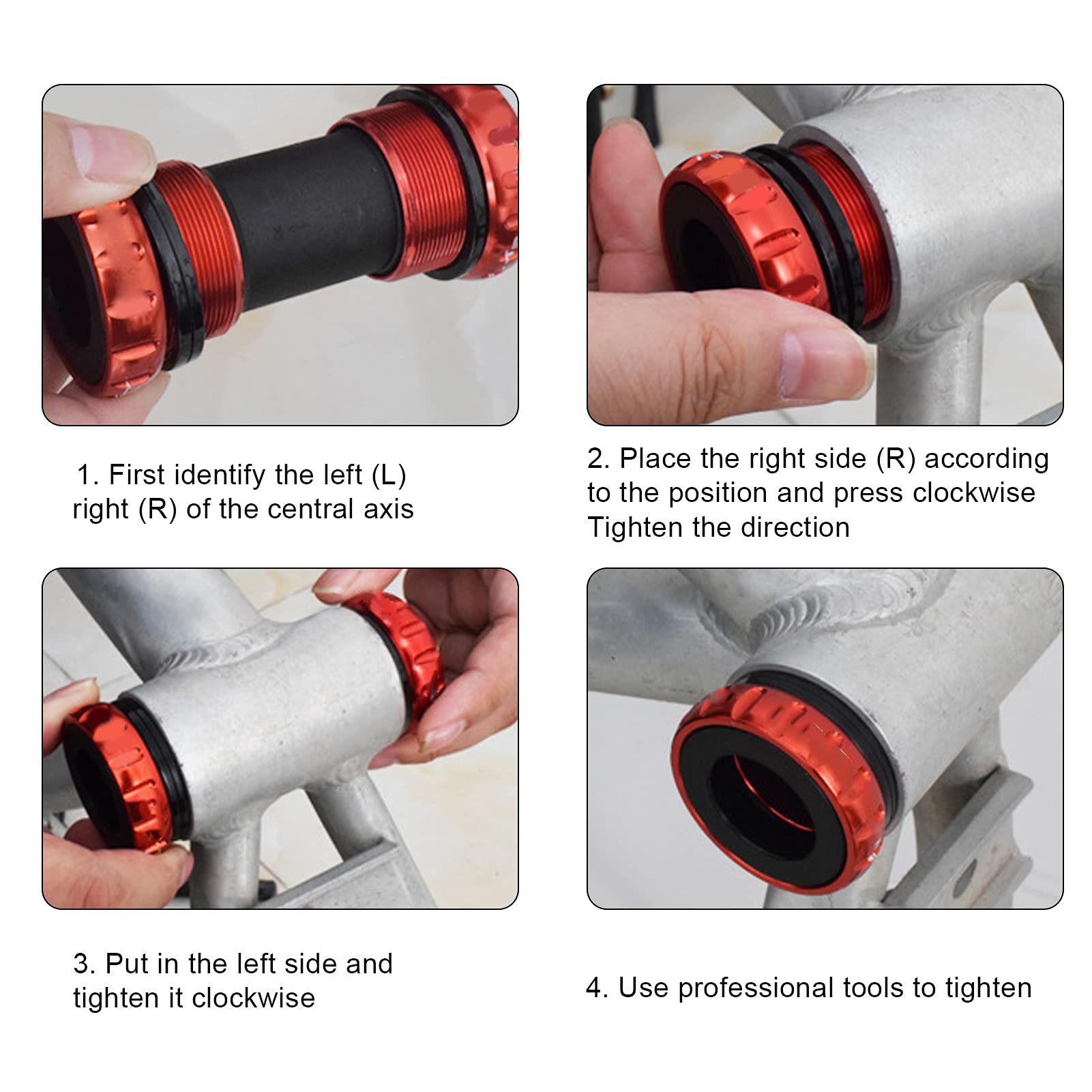 1. First identify the left (L) right (R) of the central axis

2. Place the right side (R) according to the position and press clockwise Tighten the direction

3. Put in the left side and tighten it clockwise

4. Use professional tools to tighten