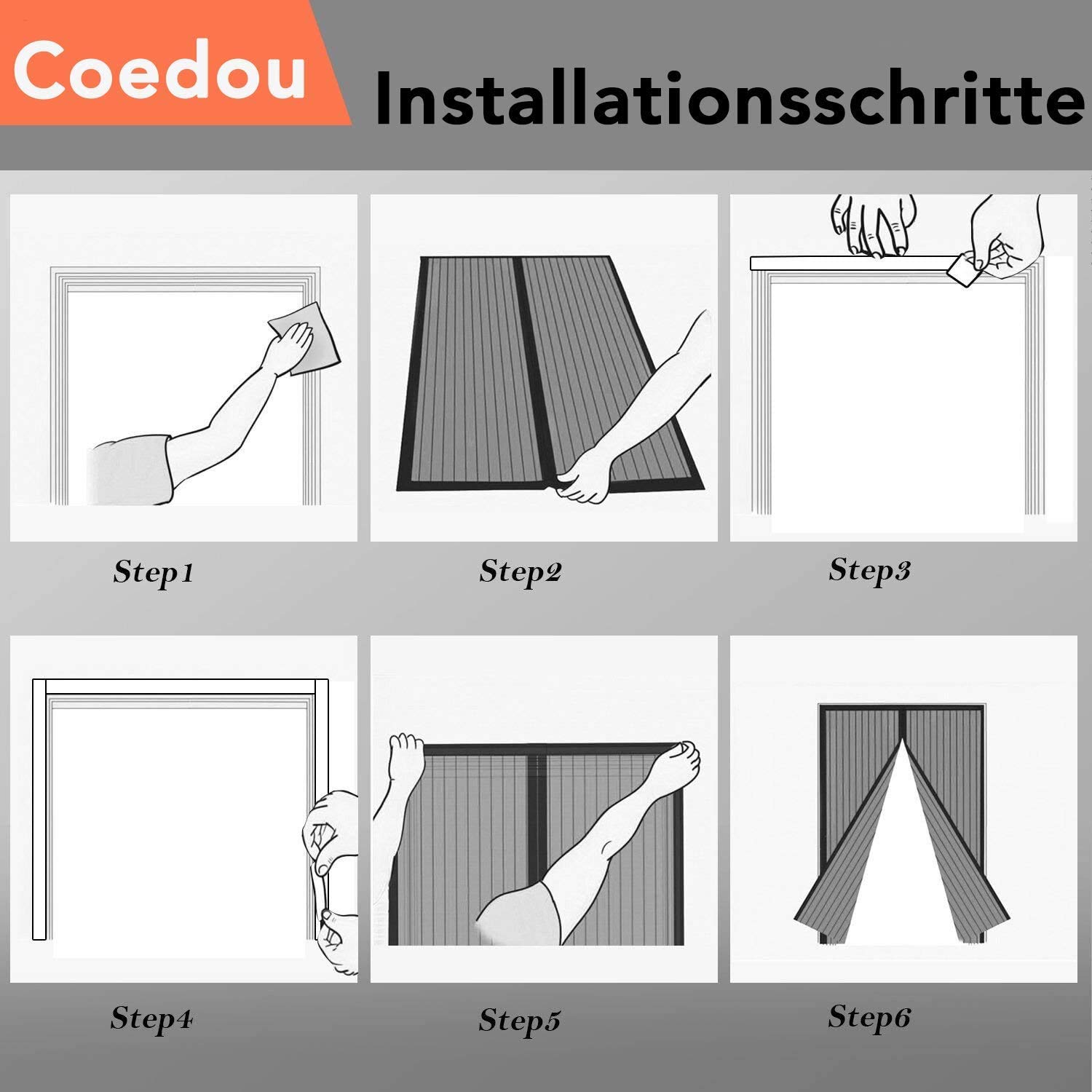 Coedou

Installationsschritte

Step1

Step2

Step3

Step4

Step5

Step6