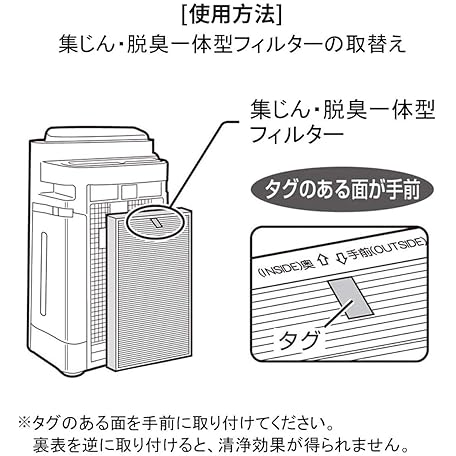 [使用方法]
集じん・脱臭一体型フィルターの取替え

集じん・脱臭一体型フィルター

タグのある面が手前

(INSIDE)奥 ⇧ ⇩手前(OUTSIDE)

タグ

※タグのある面を手前に取り付けてください。
裏表を逆に取り付けると、清浄効果が得られません。