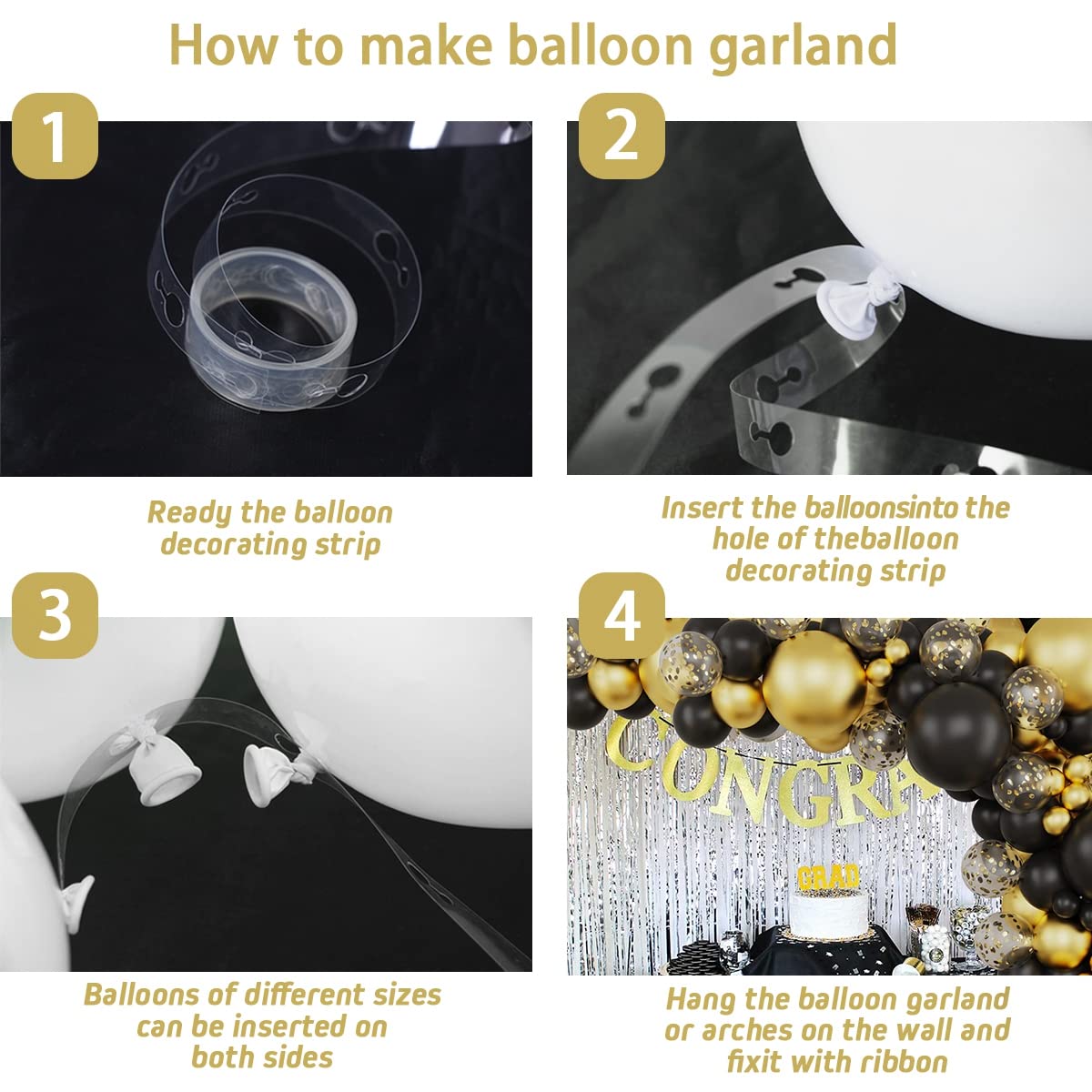 How to make balloon garland

1

Ready the balloon decorating strip

2

Insert the balloonsinto the hole of theballoon decorating strip

3

Balloons of different sizes can be inserted on both sides

4

CONGRA

GRAD

Hang the balloon garland or arches on the wall and fixit with ribbon