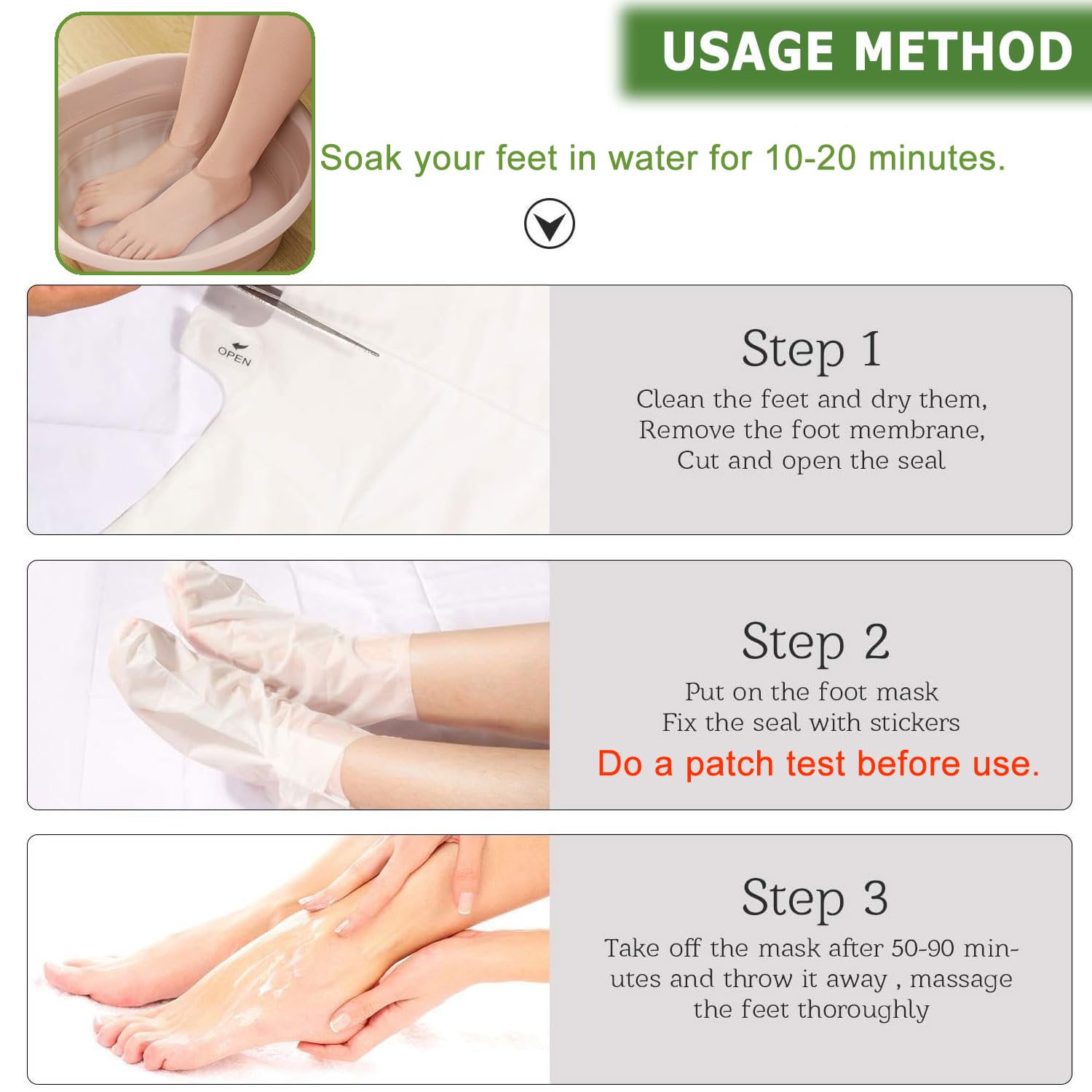 USAGE METHOD

Soak your feet in water for 10-20 minutes.

OPEN

Step 1
Clean the feet and dry them,
Remove the foot membrane,
Cut and open the seal

Step 2
Put on the foot mask
Fix the seal with stickers
Do a patch test before use.

Step 3
Take off the mask after 50-90 minutes and throw it away , massage the feet thoroughly