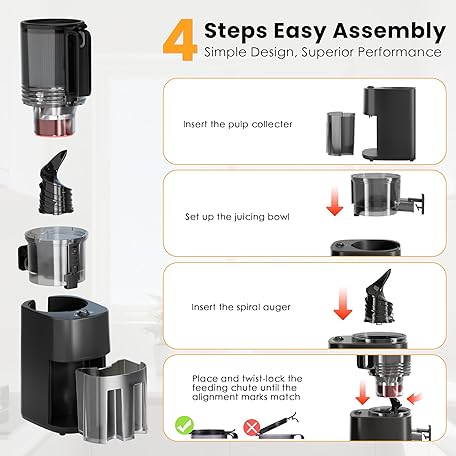 4 Steps Easy Assembly
Simple Design, Superior Performance

Insert the pulp collecter

Set up the juicing bowl

Insert the spiral auger

Place and twist-lock the feeding chute until the alignment marks match