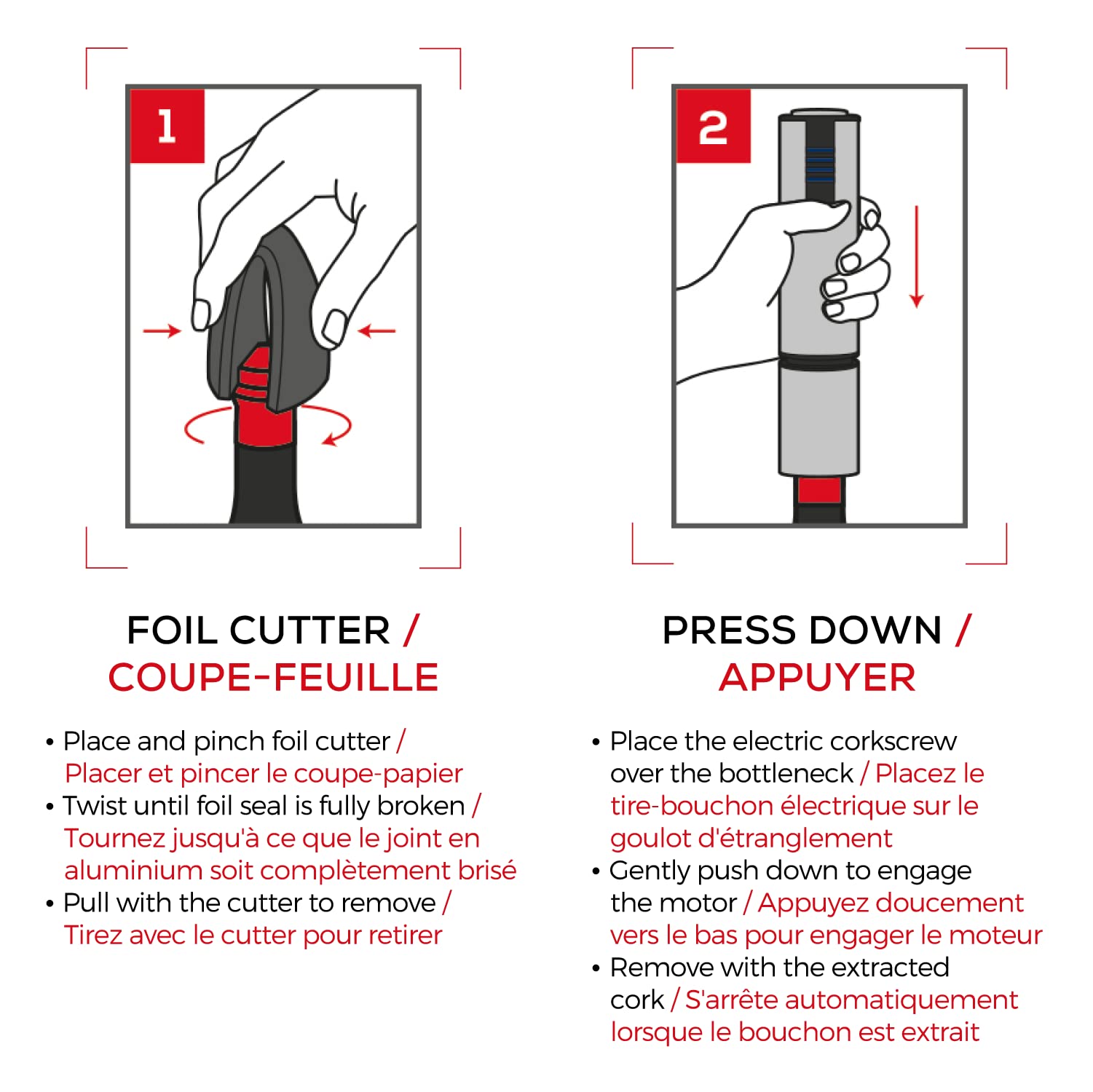 1

FOIL CUTTER /
COUPE-FEUILLE

• Place and pinch foil cutter / Placer et pincer le coupe-papier
• Twist until foil seal is fully broken / Tournez jusqu'à ce que le joint en aluminium soit complètement brisé
• Pull with the cutter to remove / Tirez avec le cutter pour retirer

2

PRESS DOWN /
APPUYER

• Place the electric corkscrew over the bottleneck / Placez le tire-bouchon électrique sur le goulot d'étranglement
• Gently push down to engage the motor / Appuyez doucement vers le bas pour engager le moteur
• Remove with the extracted cork / S'arrête automatiquement lorsque le bouchon est extrait