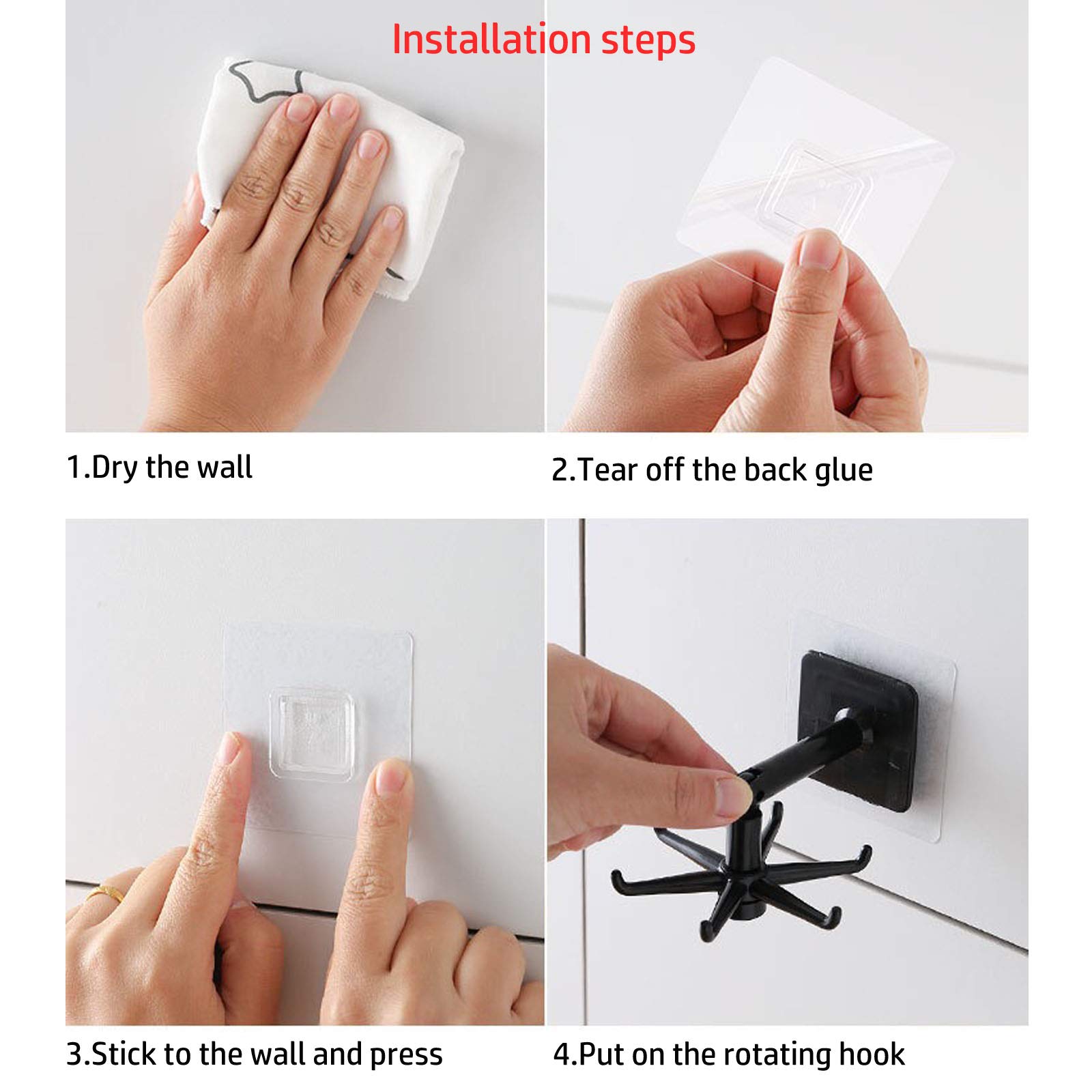 Installation steps

1.Dry the wall

2.Tear off the back glue

3.Stick to the wall and press

4.Put on the rotating hook