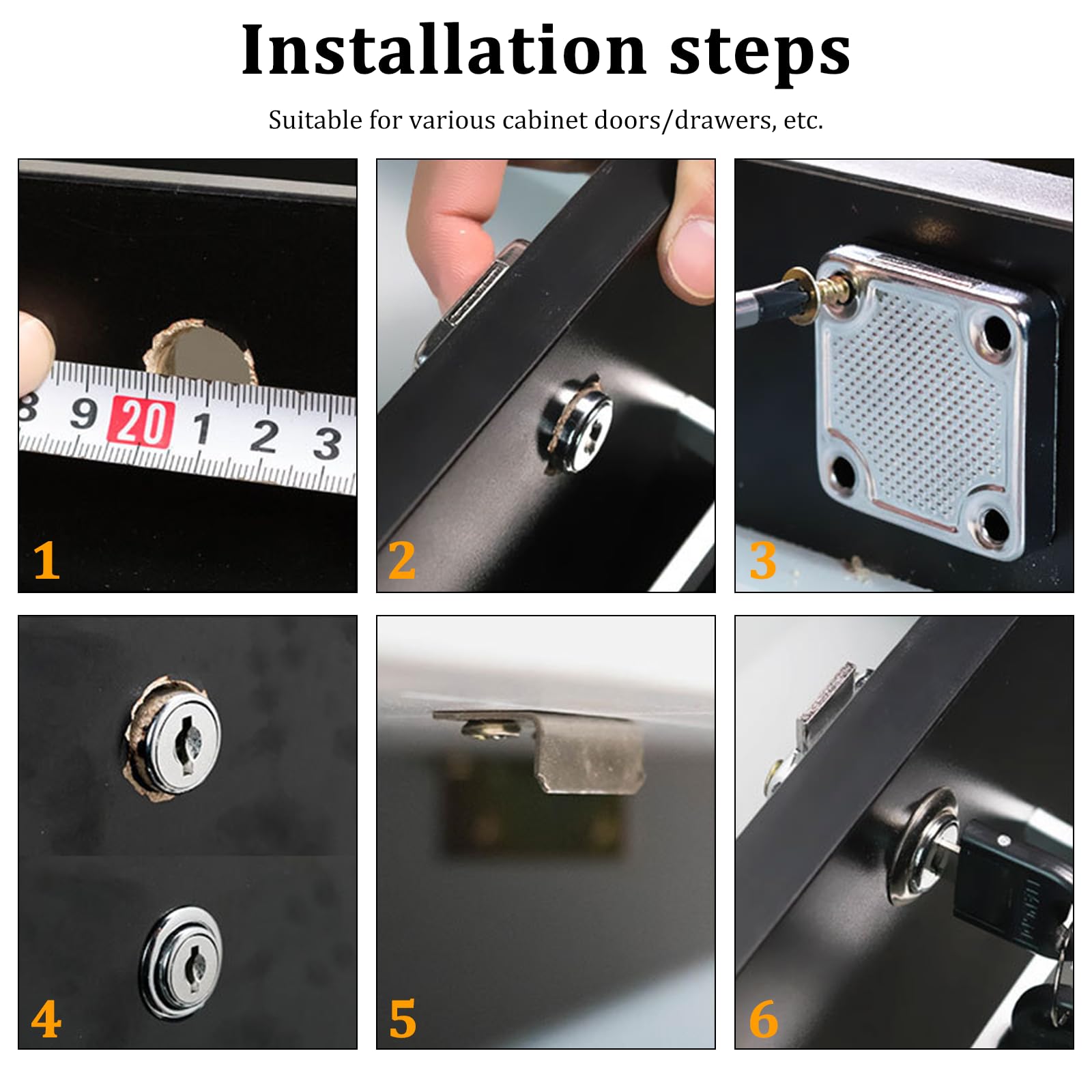 Installation steps

Suitable for various cabinet doors/drawers, etc.

8 9 20 1 2 3

1

2

3

4

5

6