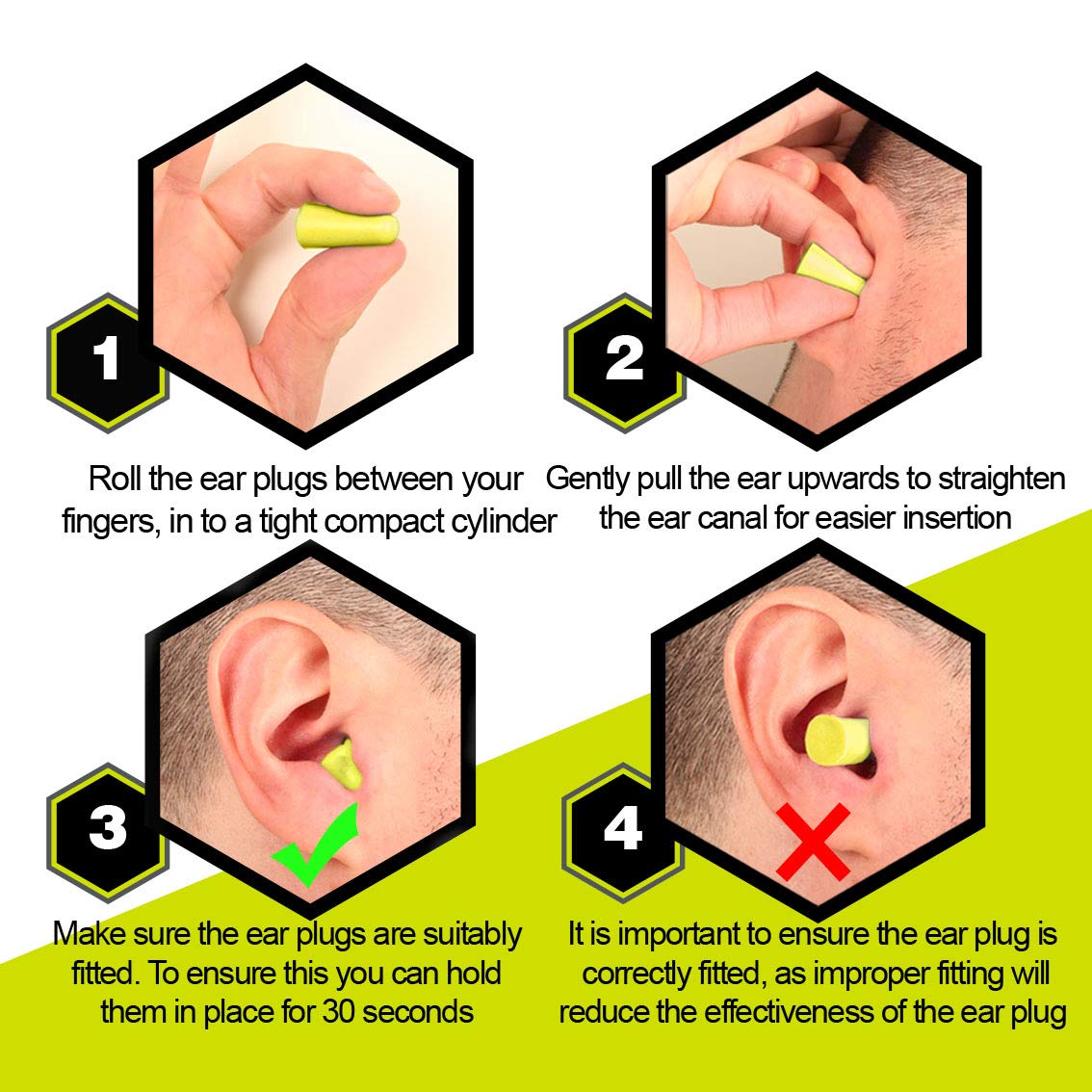 1

Roll the ear plugs between your fingers, in to a tight compact cylinder

2

Gently pull the ear upwards to straighten the ear canal for easier insertion

3

Make sure the ear plugs are suitably fitted. To ensure this you can hold them in place for 30 seconds

4

It is important to ensure the ear plug is correctly fitted, as improper fitting will reduce the effectiveness of the ear plug