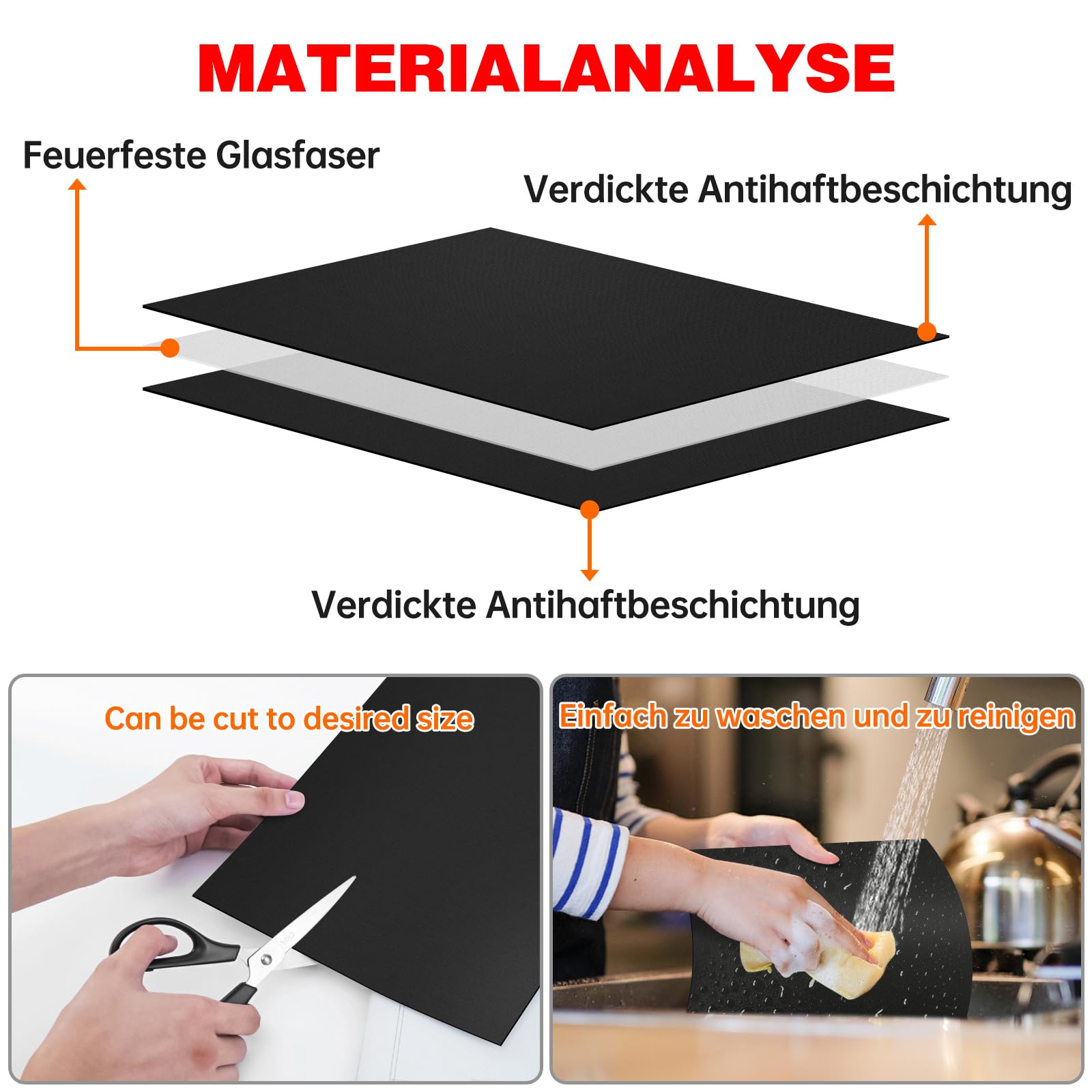 MATERIALANALYSE

Feuerfeste Glasfaser

Verdickte Antihaftbeschichtung

Verdickte Antihaftbeschichtung

Can be cut to desired size

Einfach zu waschen und zu reinigen