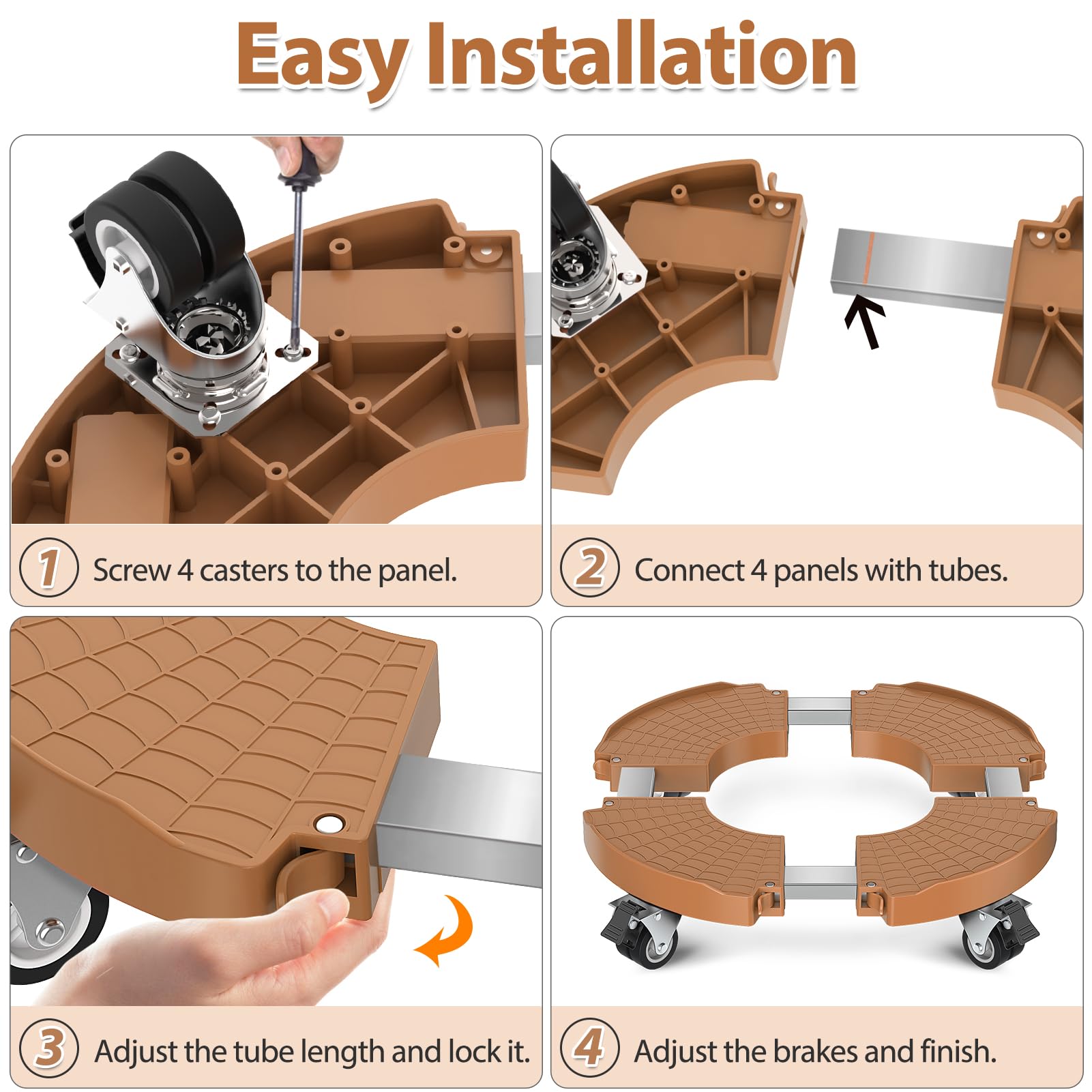 Easy Installation

1 Screw 4 casters to the panel.

2 Connect 4 panels with tubes.

3 Adjust the tube length and lock it.

4 Adjust the brakes and finish.