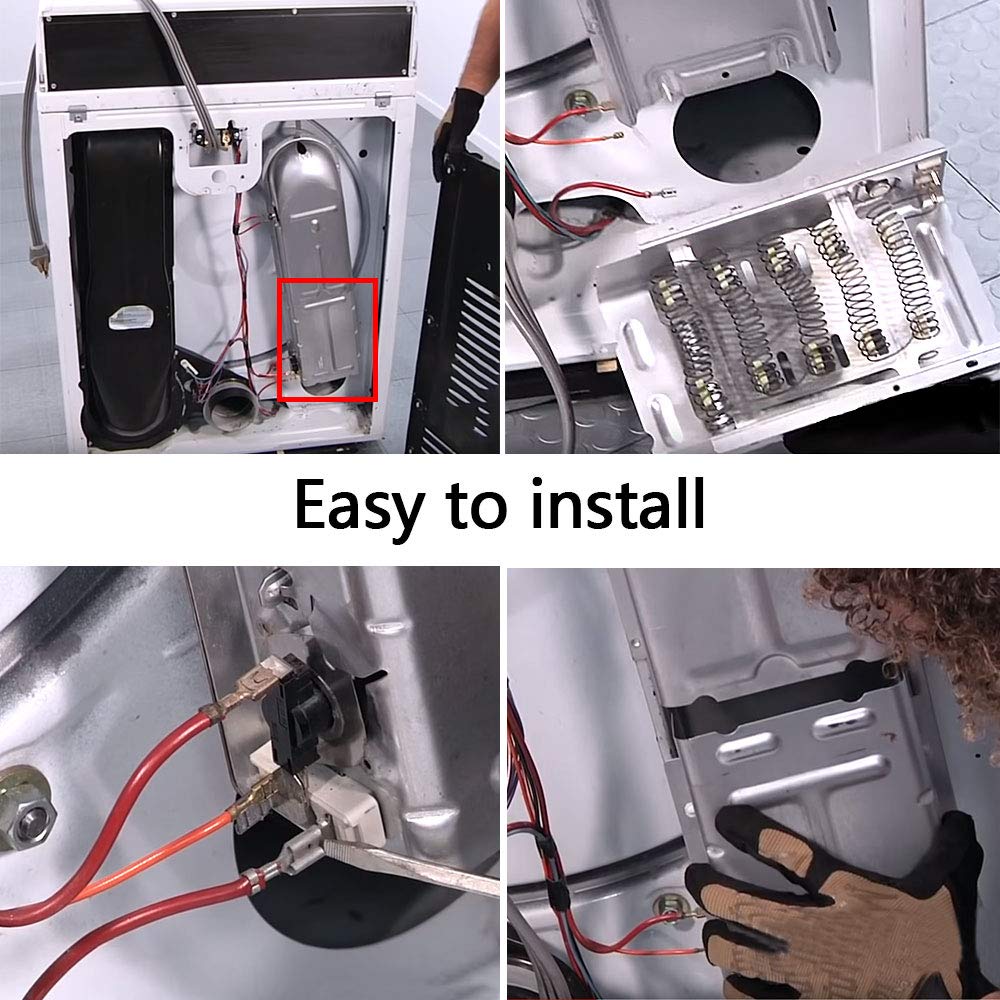 Easy to install