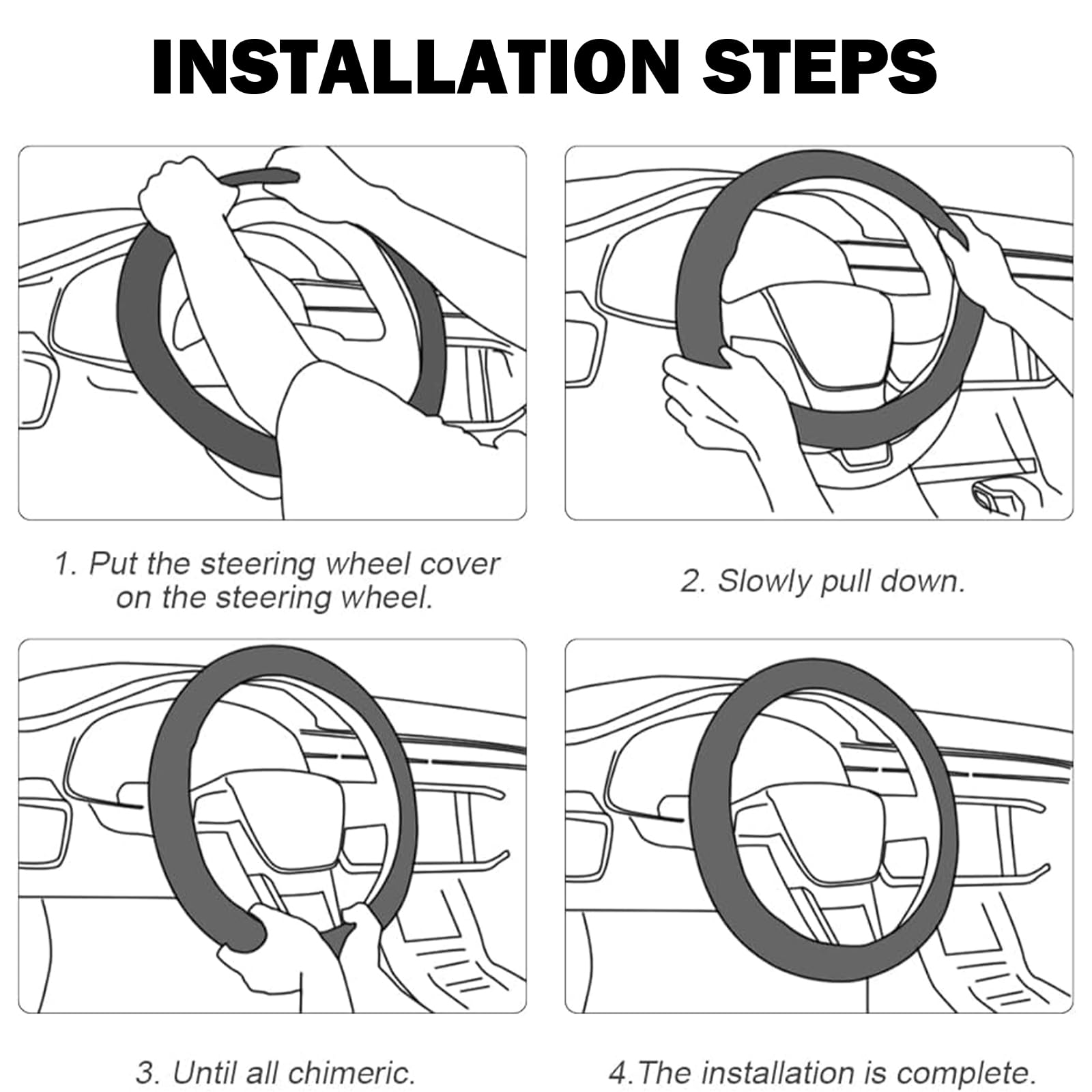 INSTALLATION STEPS

1. Put the steering wheel cover on the steering wheel.

2. Slowly pull down.

3. Until all chimeric.

4.The installation is complete.