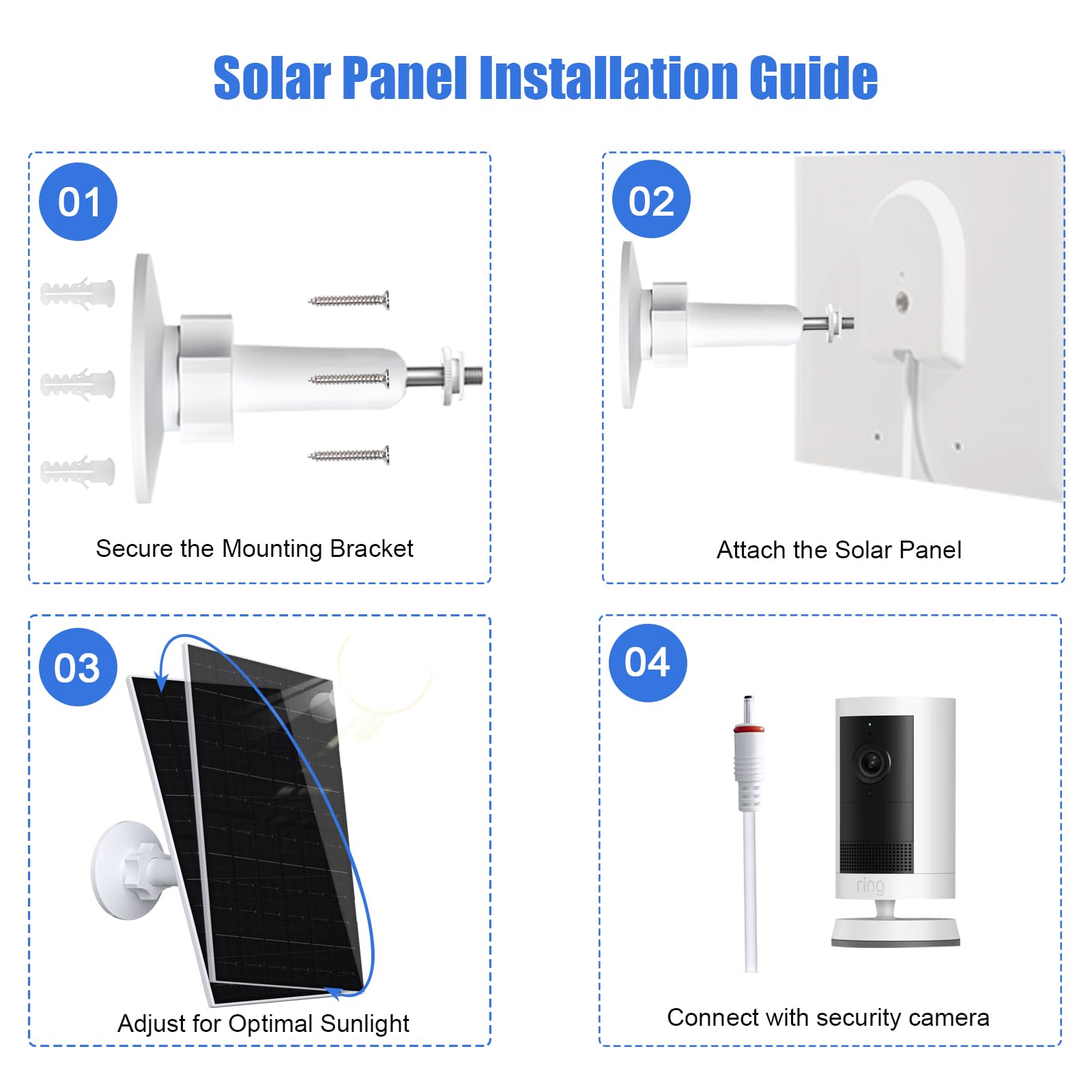 Solar Panel Installation Guide

01

Secure the Mounting Bracket

02

Attach the Solar Panel

03

Adjust for Optimal Sunlight

04

ring

Connect with security camera