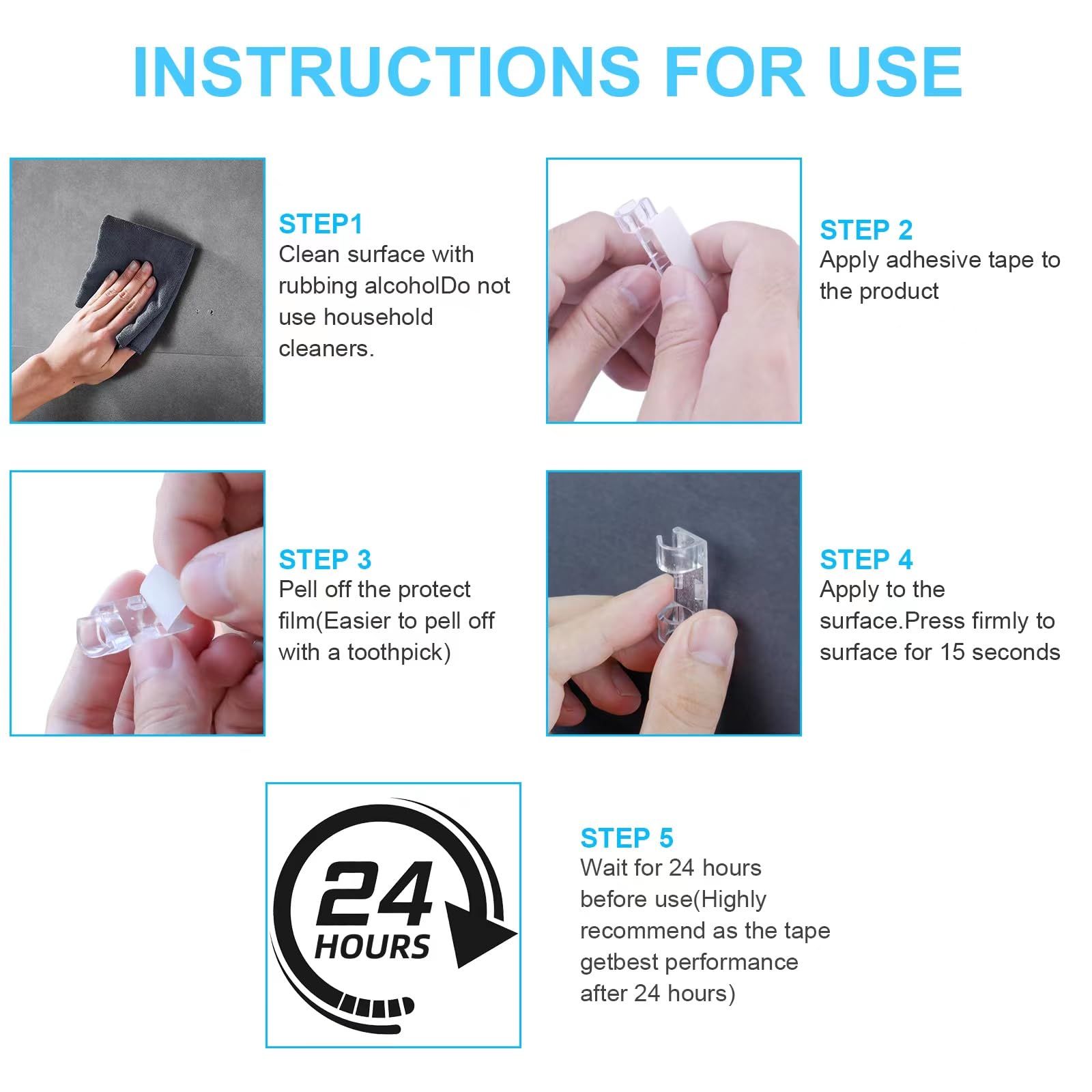 INSTRUCTIONS FOR USE

STEP1
Clean surface with rubbing alcoholDo not use household cleaners.

STEP 2
Apply adhesive tape to the product

STEP 3
Pell off the protect film(Easier to pell off with a toothpick)

STEP 4
Apply to the surface.Press firmly to surface for 15 seconds

24 HOURS

STEP 5
Wait for 24 hours before use(Highly recommend as the tape getbest performance after 24 hours)