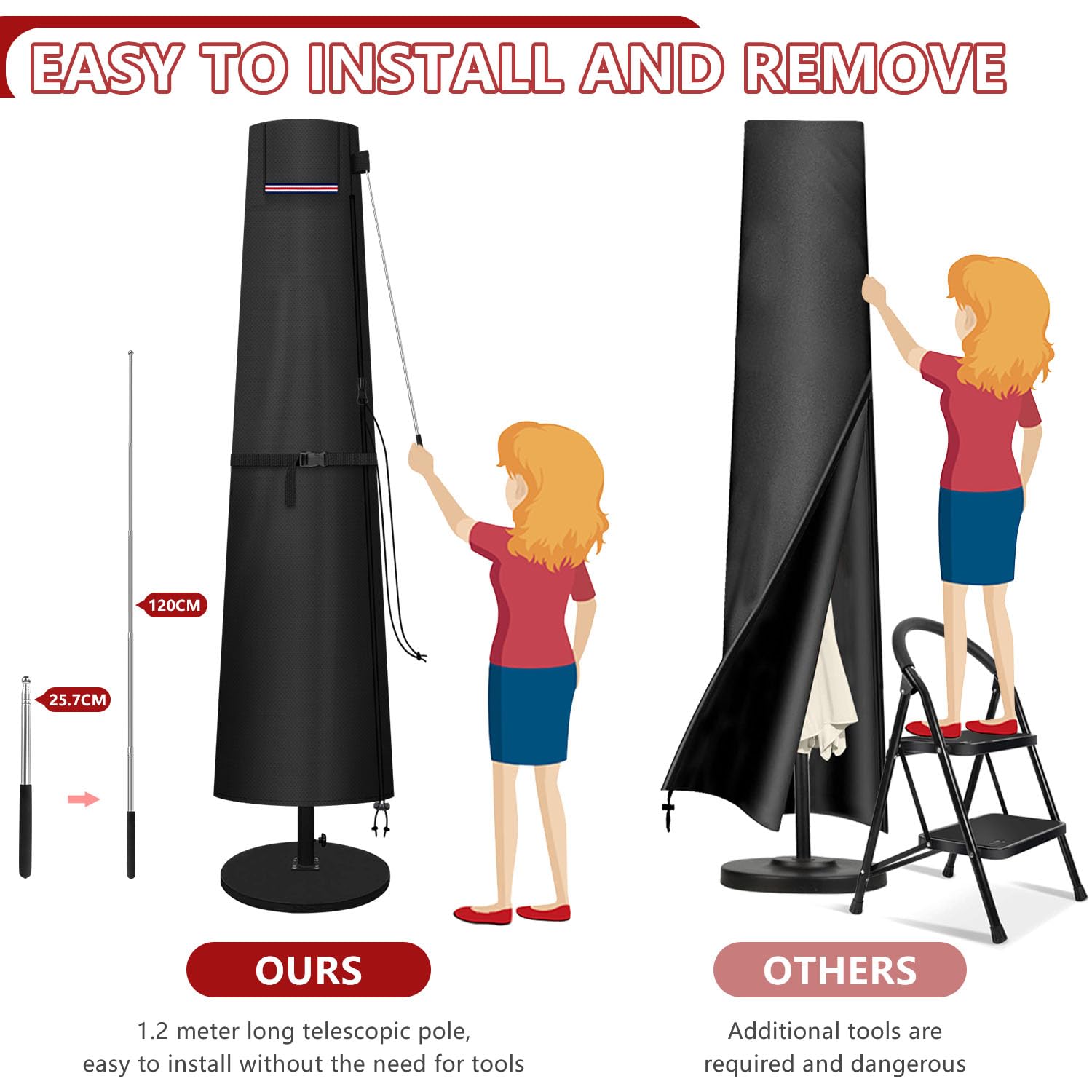 EASY TO INSTALL AND REMOVE

120CM

25.7CM

OURS

1.2 meter long telescopic pole, easy to install without the need for tools

OTHERS

Additional tools are required and dangerous