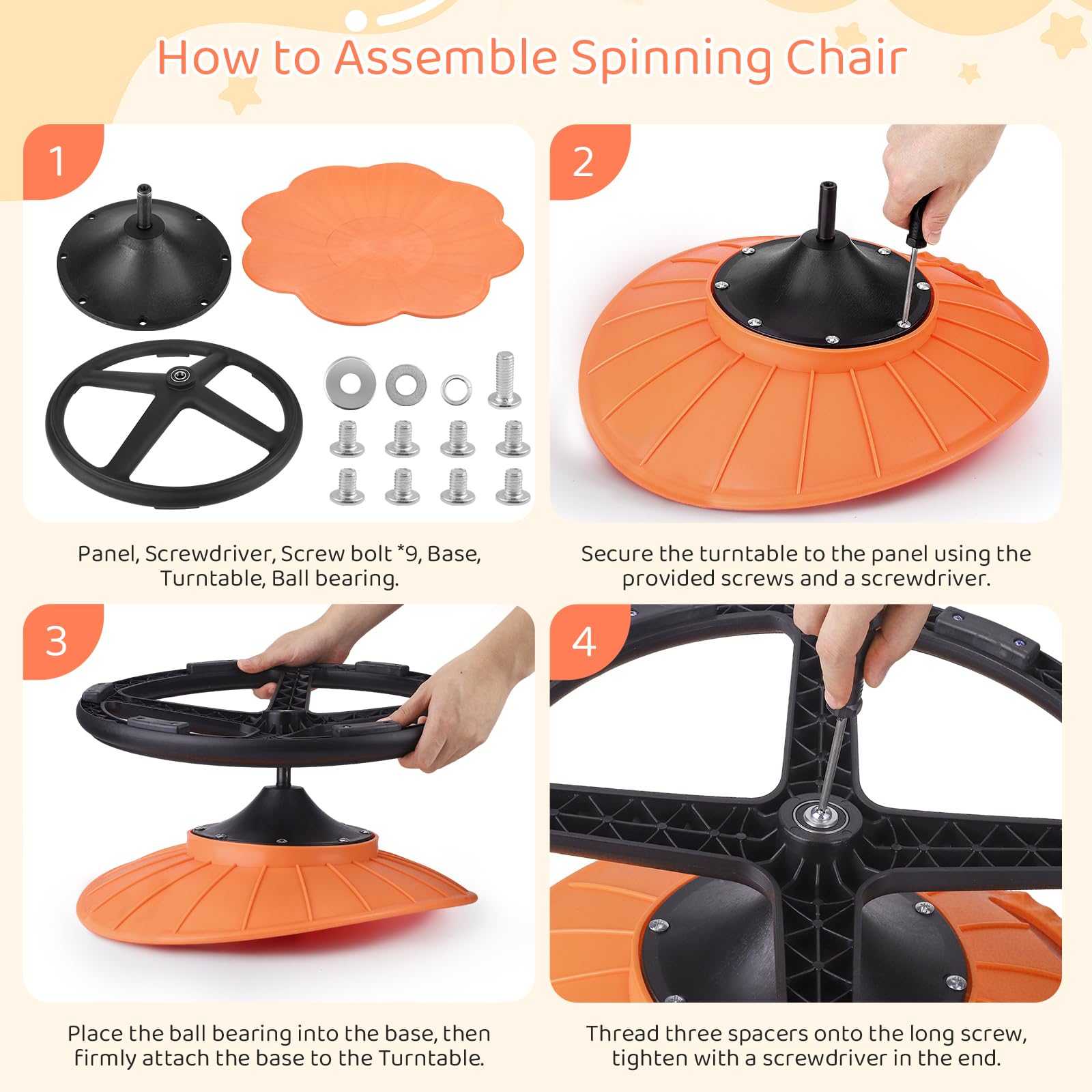 How to Assemble Spinning Chair

1

Panel, Screwdriver, Screw bolt *9, Base, Turntable, Ball bearing.

2

Secure the turntable to the panel using the provided screws and a screwdriver.

3

Place the ball bearing into the base, then firmly attach the base to the Turntable.

4

Thread three spacers onto the long screw, tighten with a screwdriver in the end.