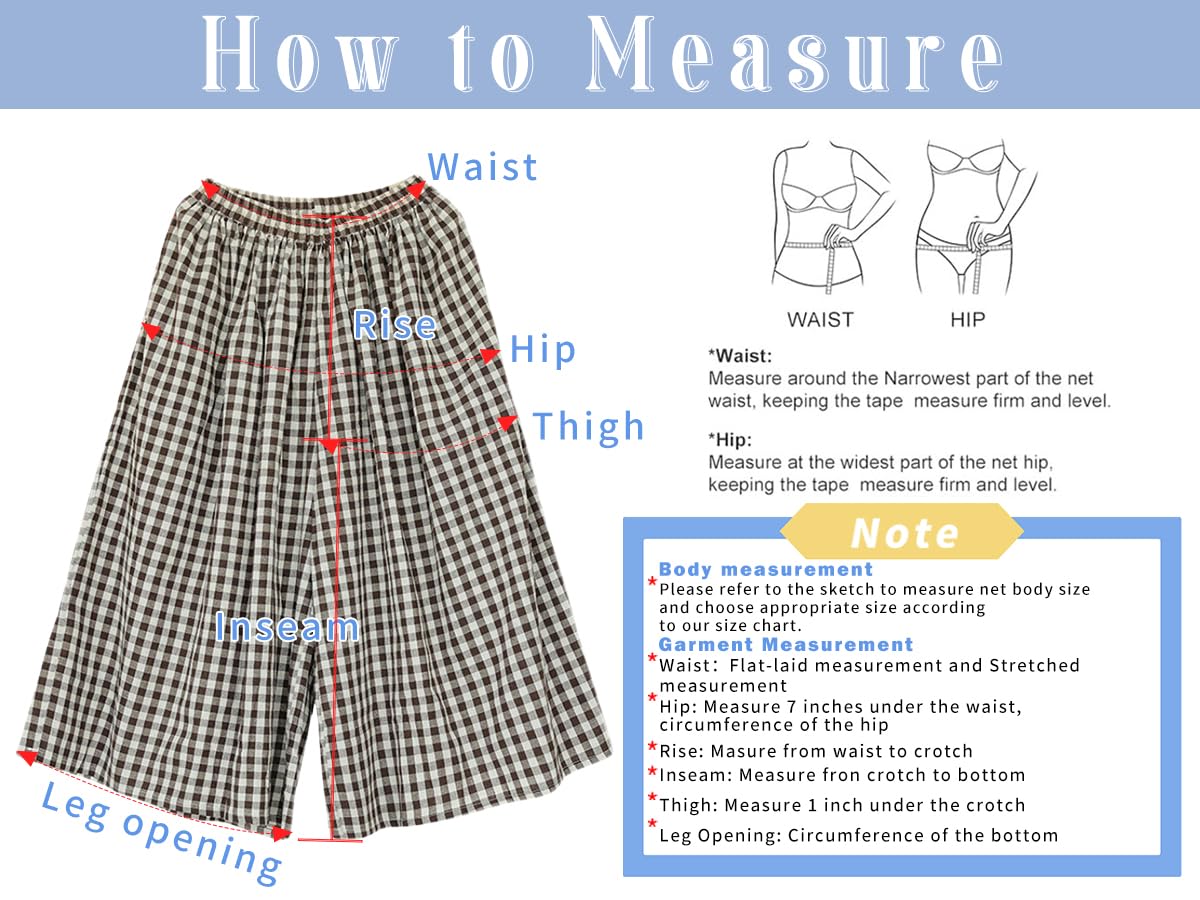 How to Measure

Waist

Rise

Hip

Thigh

Inseam

Leg opening

WAIST

HIP

*Waist:
Measure around the Narrowest part of the net waist, keeping the tape measure firm and level.

*Hip:
Measure at the widest part of the net hip, keeping the tape measure firm and level.

Note

Body measurement
*Please refer to the sketch to measure net body size and choose appropriate size according to our size chart.

Garment Measurement
*Waist: Flat-laid measurement and Stretched measurement
*Hip: Measure 7 inches under the waist, circumference of the hip
*Rise: Masure from waist to crotch
*Inseam: Measure fron crotch to bottom
*Thigh: Measure 1 inch under the crotch
*Leg Opening: Circumference of the bottom