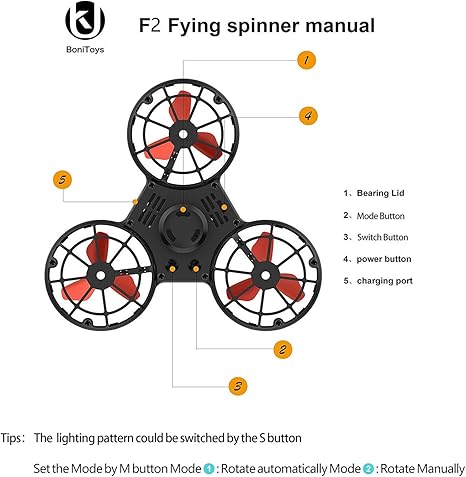 BoniToys

F2 Fying spinner manual

1

4

5

2

3

1、Bearing Lid

2、Mode Button

3、Switch Button

4、power button

5、charging port

Tips: The lighting pattern could be switched by the S button

Set the Mode by M button Mode 1 : Rotate automatically Mode 2 : Rotate Manually