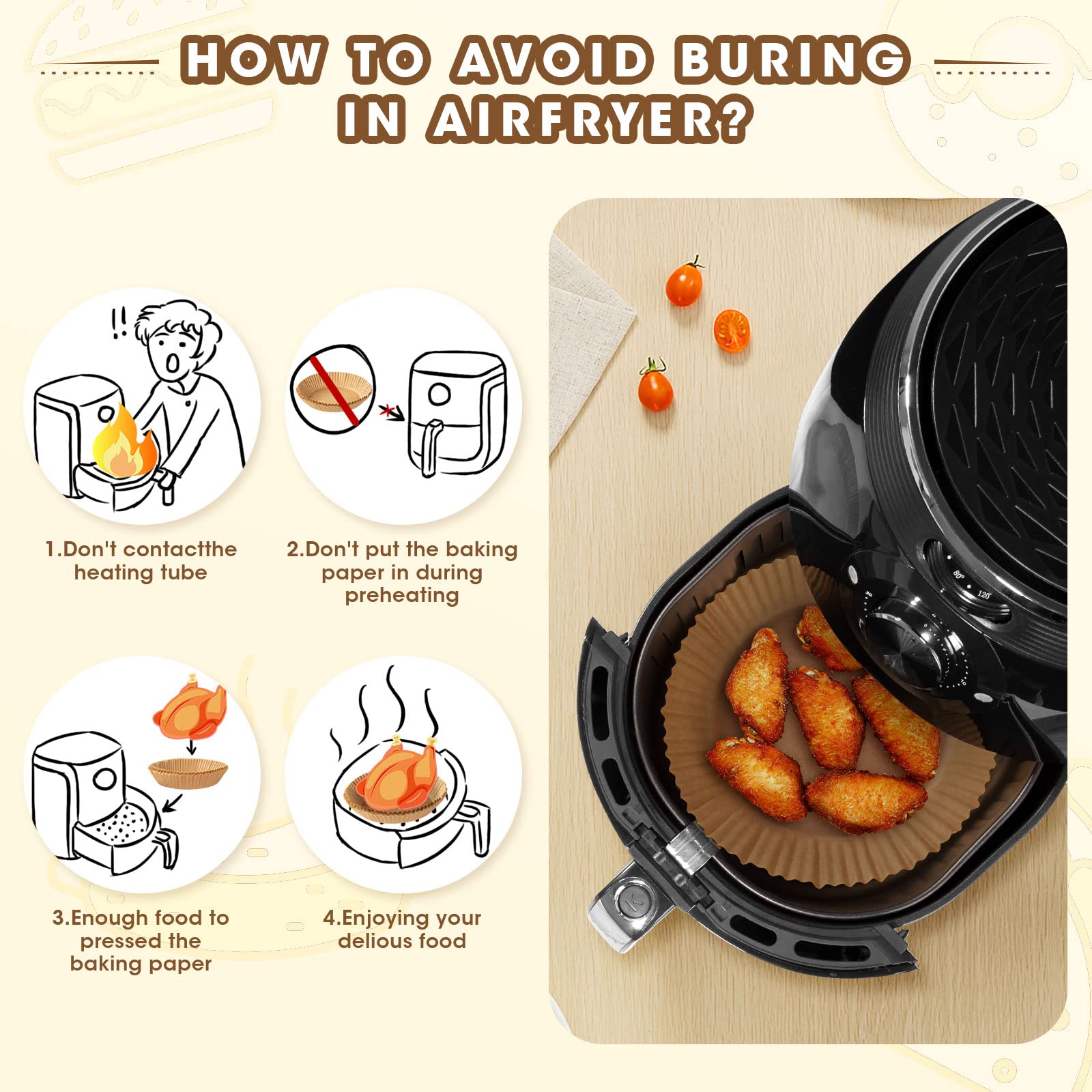 HOW TO AVOID BURING IN AIRFRYER?

!!

1.Don't contactthe heating tube

2.Don't put the baking paper in during preheating

3.Enough food to pressed the baking paper

4.Enjoying your delious food

80°

120°