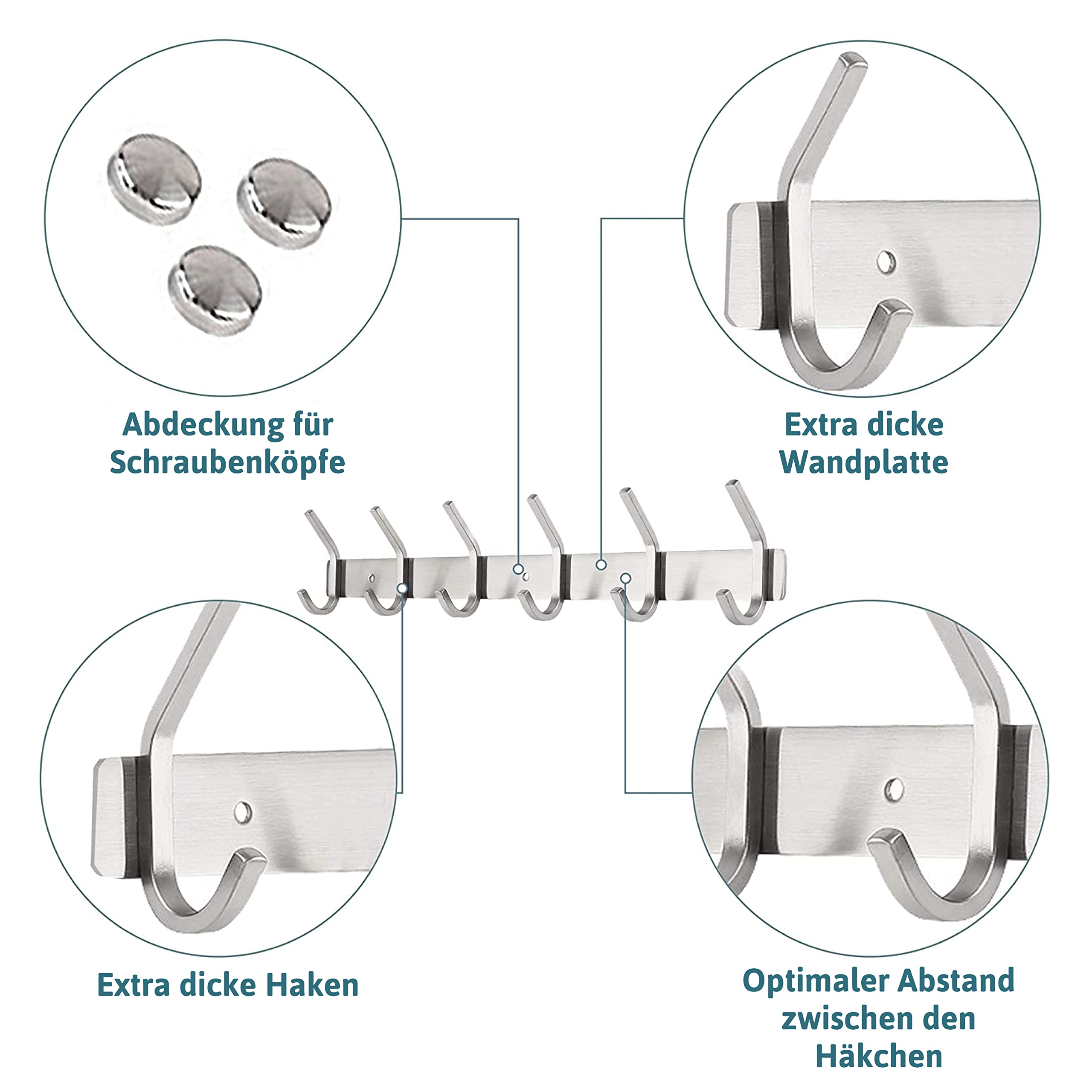 Abdeckung für Schraubenköpfe

Extra dicke Wandplatte

Extra dicke Haken

Optimaler Abstand zwischen den Häkchen